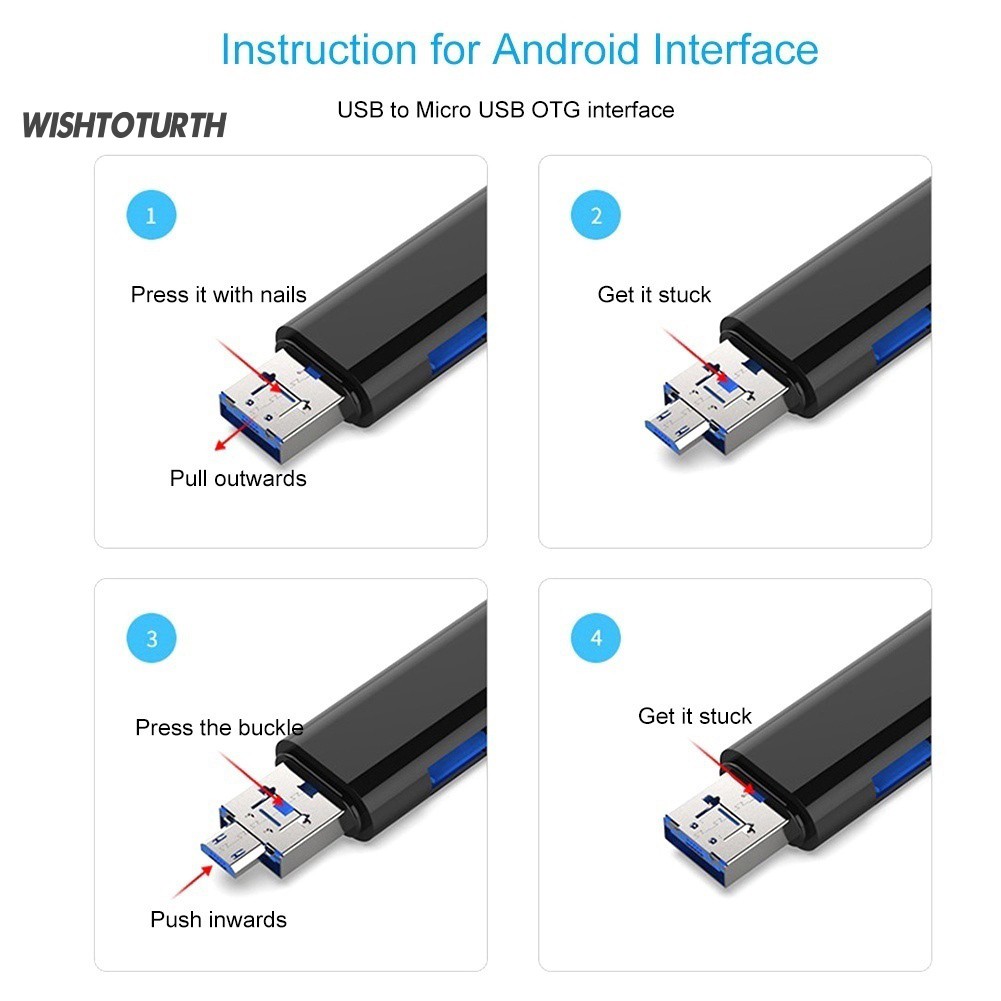 Instruction for Android Interface

WISHTOTURTH

USB to Micro USB OTG interface

1

Press it with nails

Pull outwards

2

Get it stuck

3

Press the buckle

Push inwards

4

Get it stuck