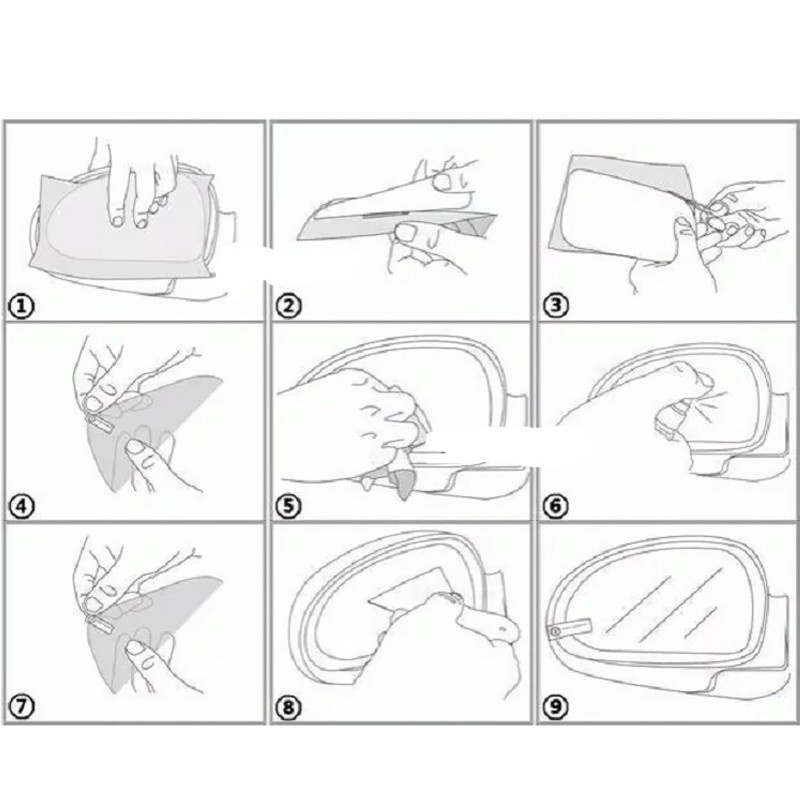 ①
②
③
④
⑤
⑥
⑦
⑧
⑨