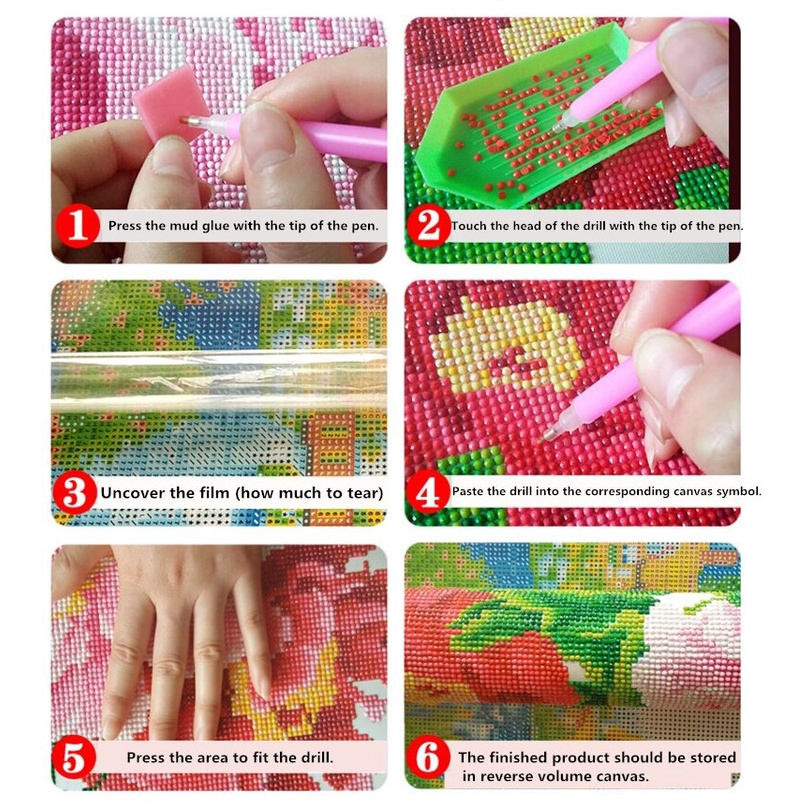 1 Press the mud glue with the tip of the pen.

2 Touch the head of the drill with the tip of the pen.

3 Uncover the film (how much to tear)

4 Paste the drill into the corresponding canvas symbol.

5 Press the area to fit the drill.

6 The finished product should be stored in reverse volume canvas.