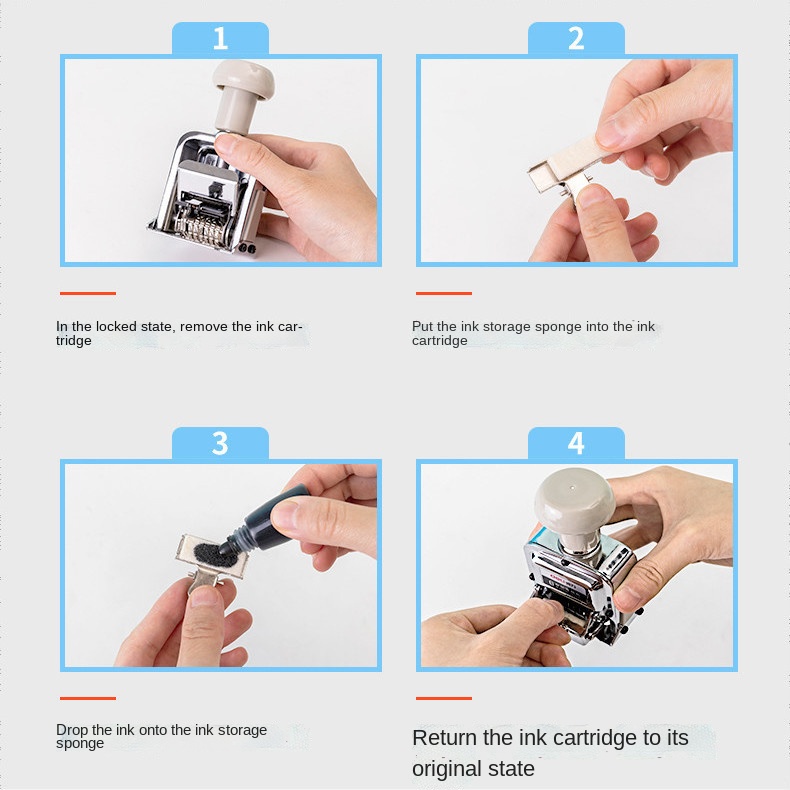 1

In the locked state, remove the ink cartridge

2

Put the ink storage sponge into the ink cartridge

3

Drop the ink onto the ink storage sponge

4

Return the ink cartridge to its original state