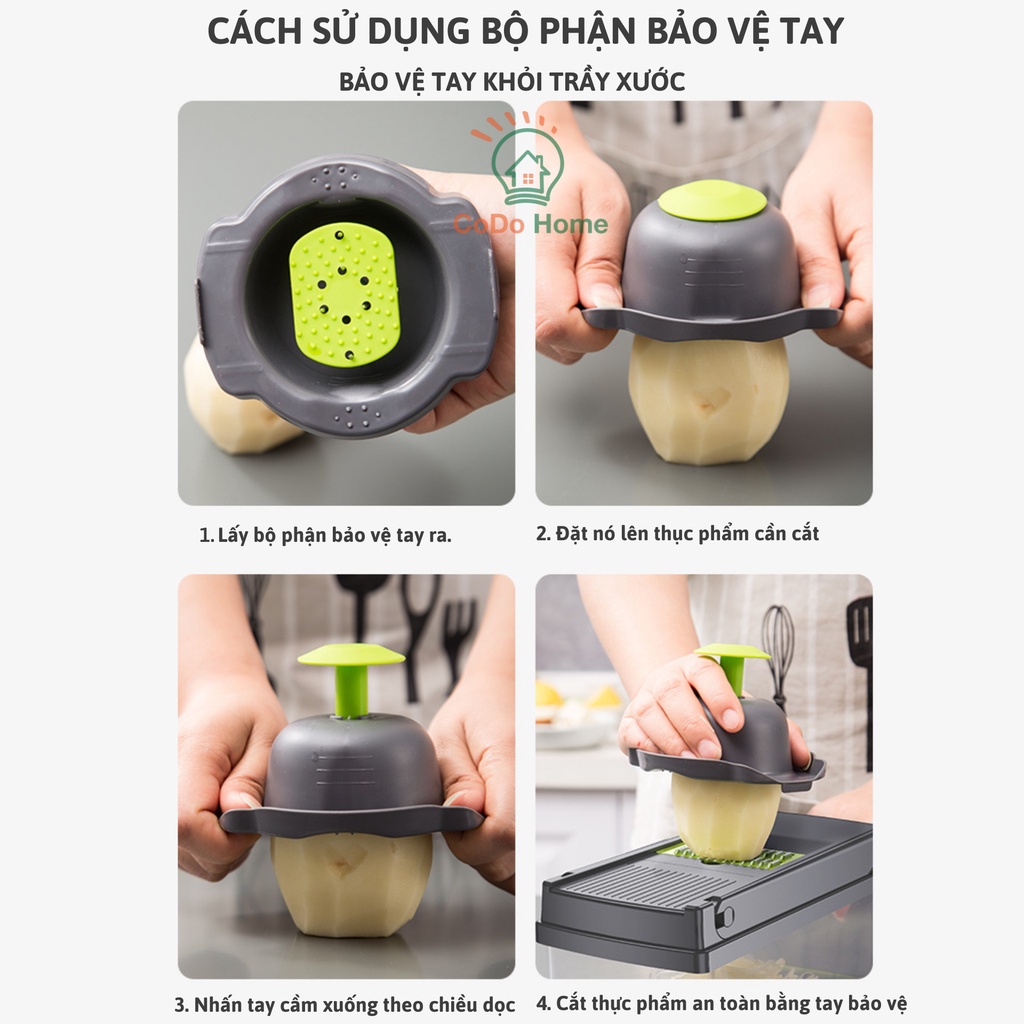 CÁCH SỬ DỤNG BỘ PHẬN BẢO VỆ TAY

BẢO VỆ TAY KHỎI TRẦY XƯỚC

CoDo Home

1. Lấy bộ phận bảo vệ tay ra.

2. Đặt nó lên thực phẩm cần cắt

3. Nhấn tay cầm xuống theo chiều dọc

4. Cắt thực phẩm an toàn bằng tay bảo vệ