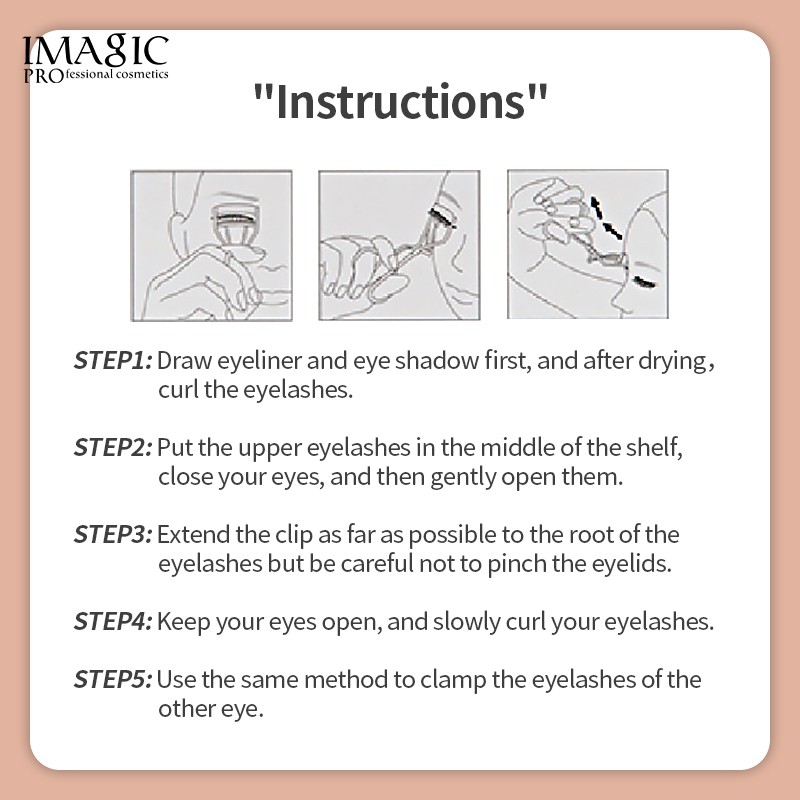 IMAGIC
PROfessional cosmetics

"Instructions"

STEP1: Draw eyeliner and eye shadow first, and after drying, curl the eyelashes.

STEP2: Put the upper eyelashes in the middle of the shelf, close your eyes, and then gently open them.

STEP3: Extend the clip as far as possible to the root of the eyelashes but be careful not to pinch the eyelids.

STEP4: Keep your eyes open, and slowly curl your eyelashes.

STEP5: Use the same method to clamp the eyelashes of the other eye.