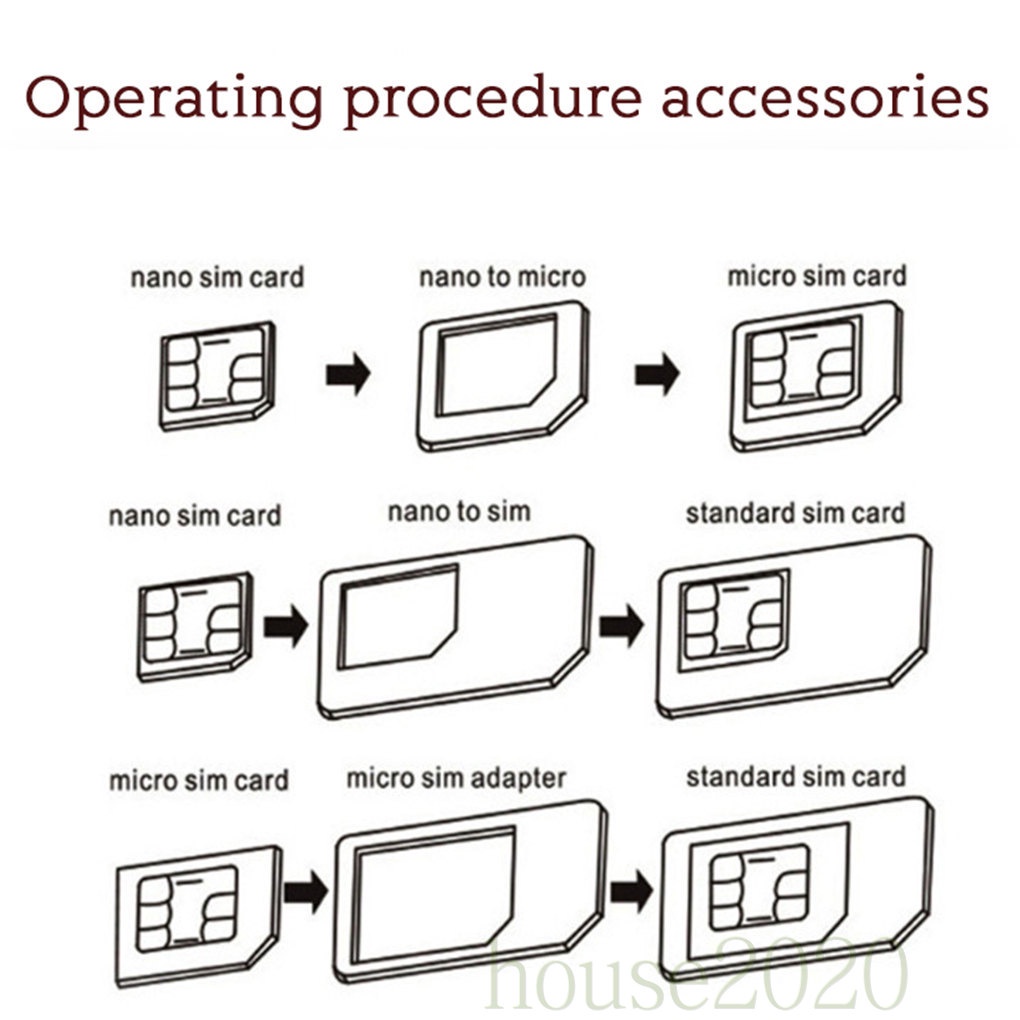 Operating procedure accessories

nano sim card

nano to micro

micro sim card

nano sim card

nano to sim

standard sim card

micro sim card

micro sim adapter

standard sim card

house2020