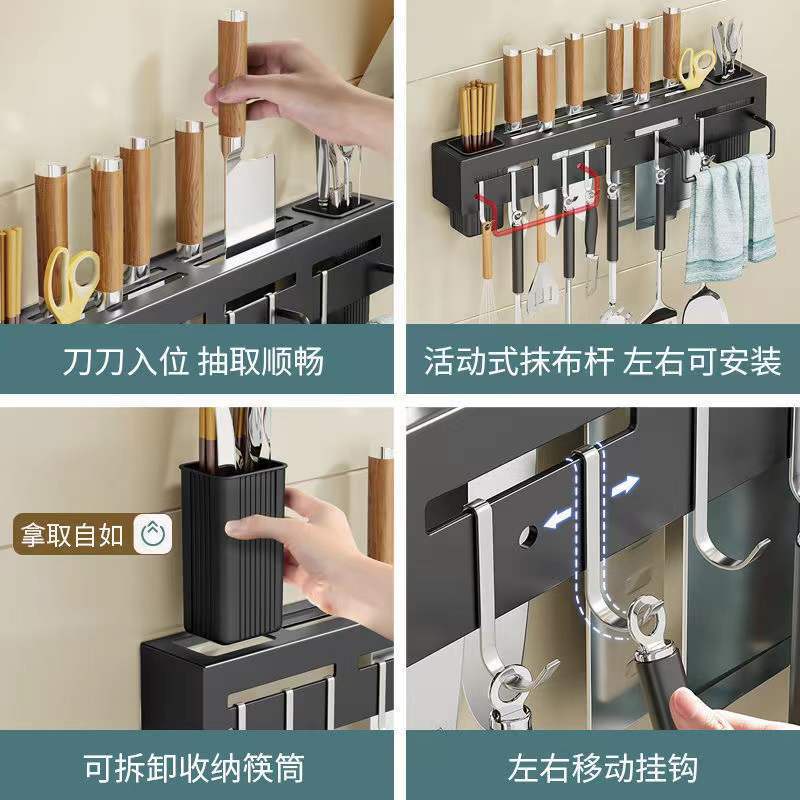 刀刀入位 抽取顺畅

活动式抹布杆 左右可安装

拿取自如

可拆卸收纳筷筒

左右移动挂钩