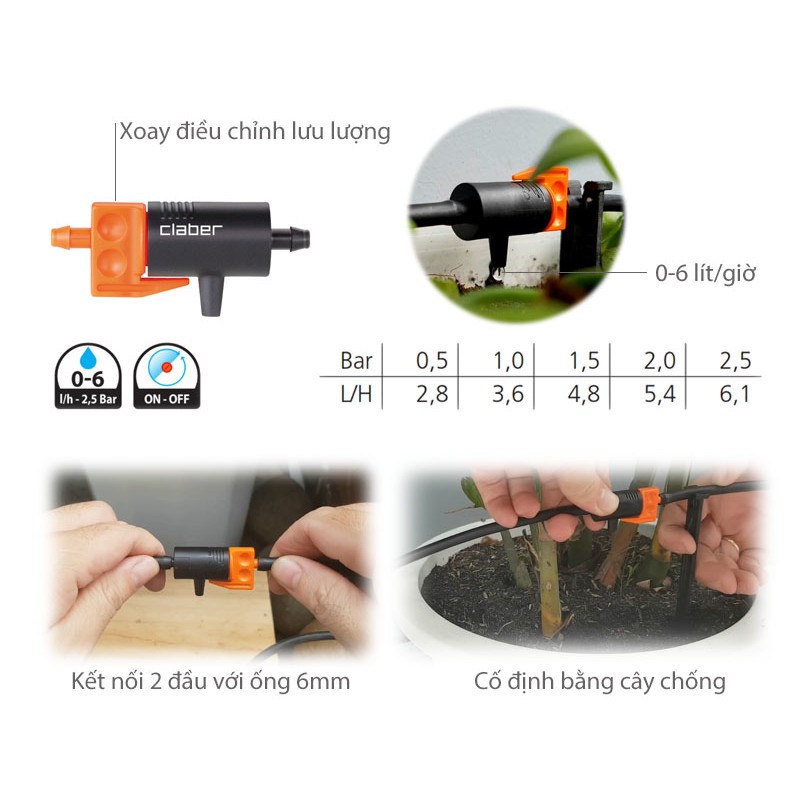 Xoay điều chỉnh lưu lượng

claber

0-6 lít/giờ

0-6
l/h - 2,5 Bar

ON - OFF

| Bar | 0,5 | 1,0 | 1,5 | 2,0 | 2,5 |
|---|---|---|---|---|---|
| L/H | 2,8 | 3,6 | 4,8 | 5,4 | 6,1 |

Kết nối 2 đầu với ống 6mm

Cố định bằng cây chống