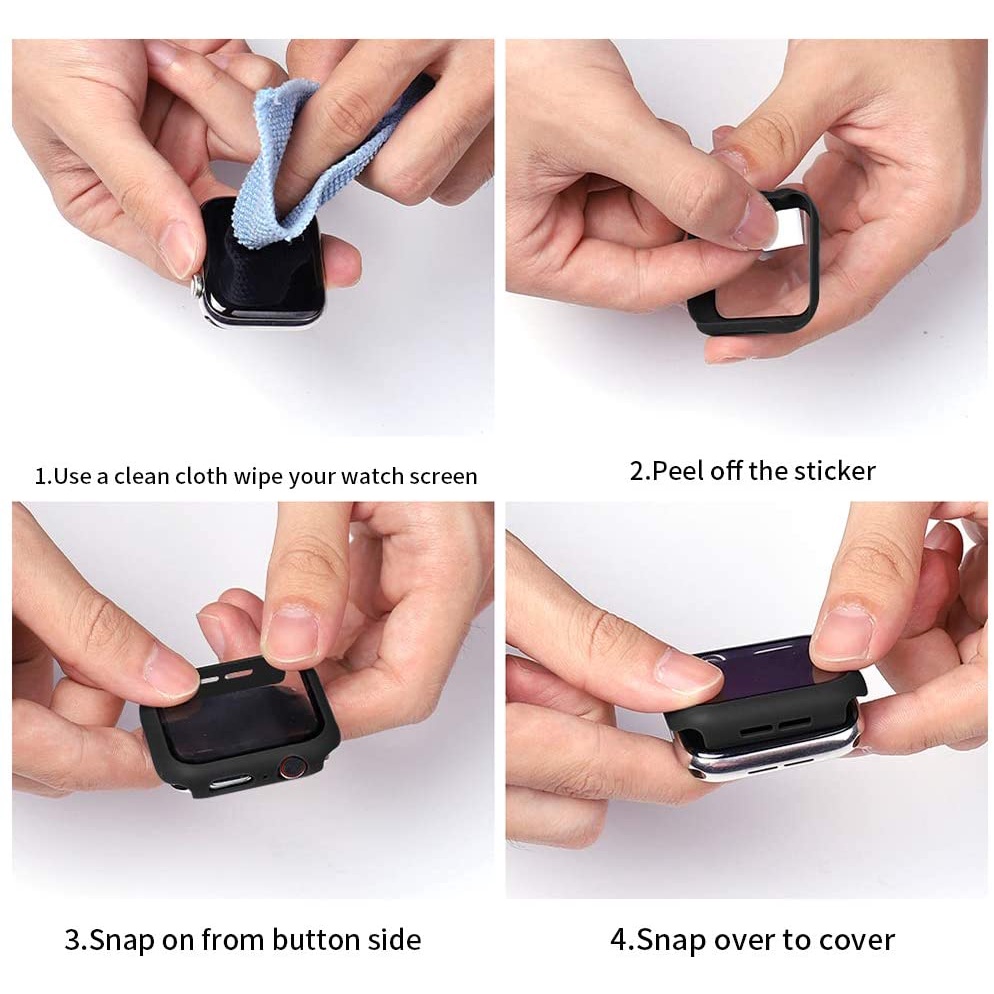 1.Use a clean cloth wipe your watch screen

2.Peel off the sticker

3.Snap on from button side

4.Snap over to cover