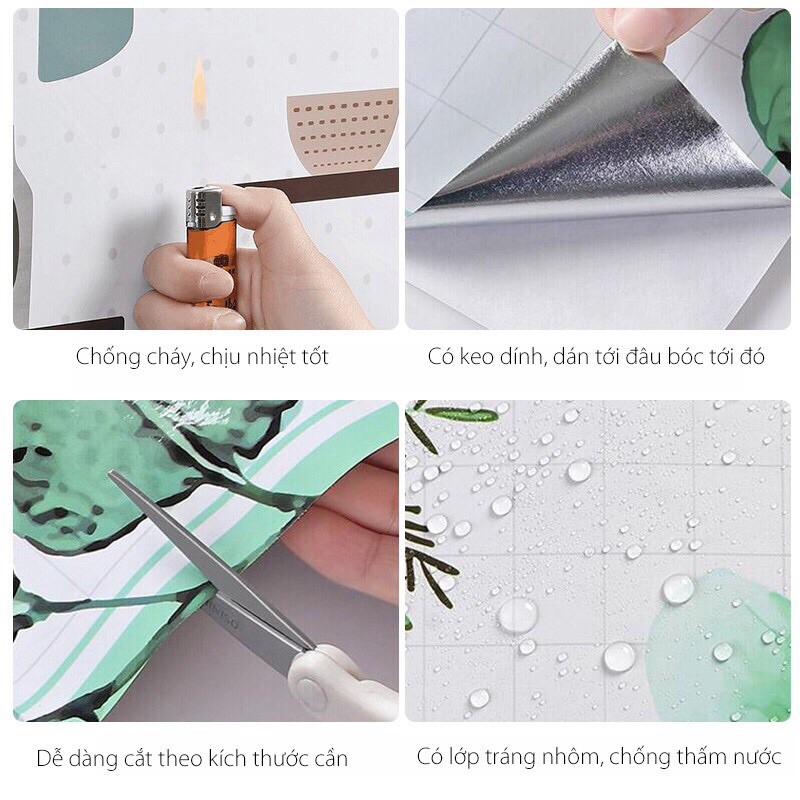 Chống cháy, chịu nhiệt tốt

Có keo dính, dán tới đâu bóc tới đó

Dễ dàng cắt theo kích thước cần

Có lớp tráng nhôm, chống thấm nước