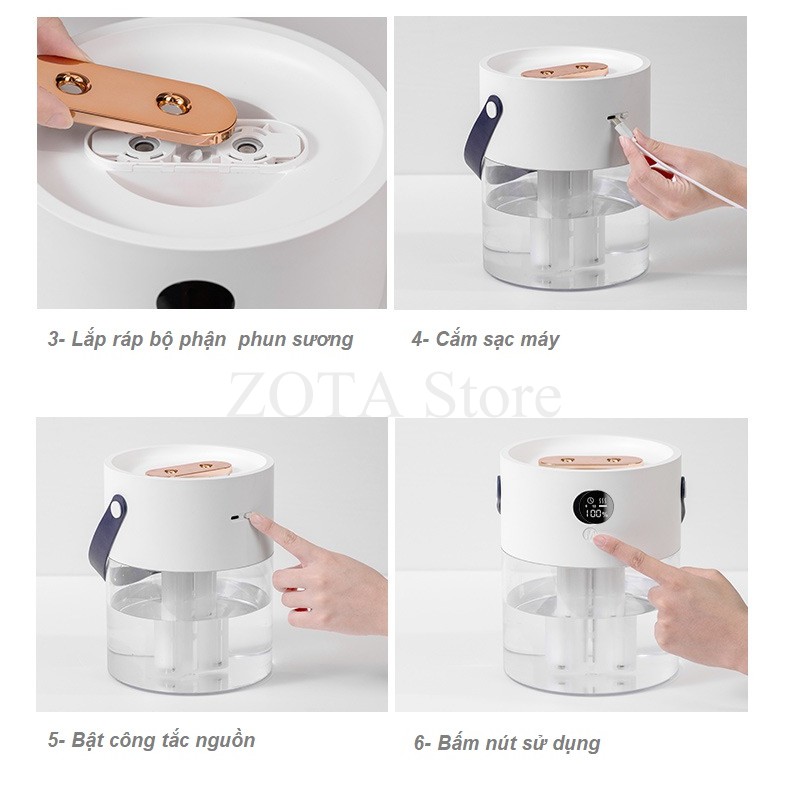 3- Lắp ráp bộ phận phun sương

4- Cắm sạc máy

ZOTA Store

100%

5- Bật công tắc nguồn

6- Bấm nút sử dụng