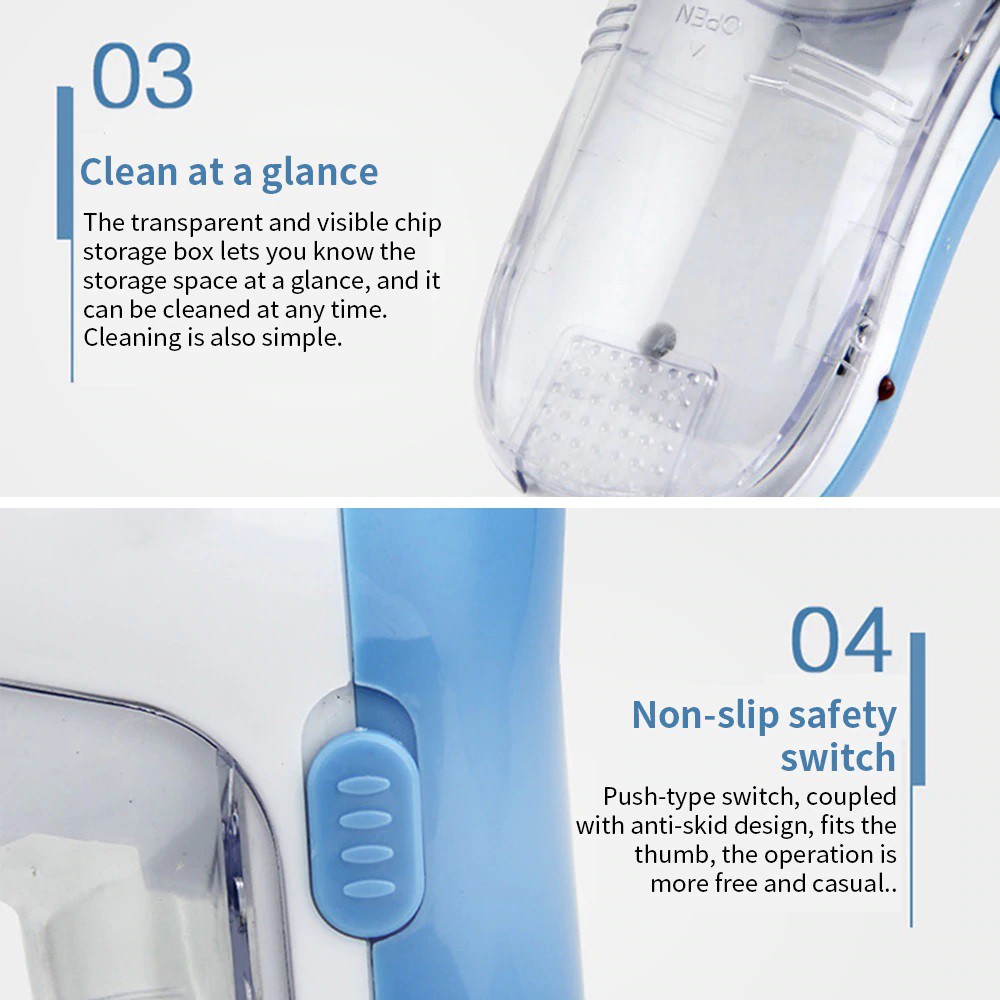 03

Clean at a glance

The transparent and visible chip storage box lets you know the storage space at a glance, and it can be cleaned at any time. Cleaning is also simple.

OPEN

04

Non-slip safety switch

Push-type switch, coupled with anti-skid design, fits the thumb, the operation is more free and casual..