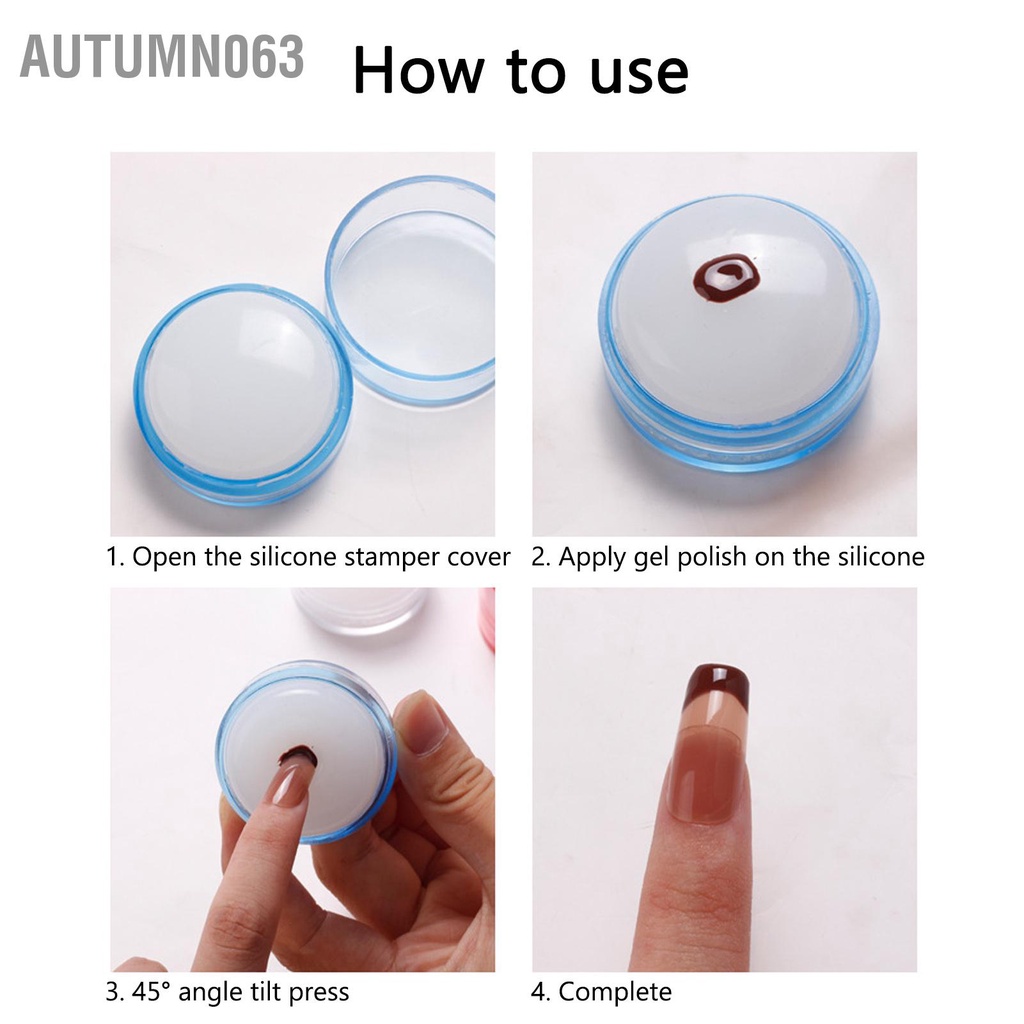 AUTUMN063

How to use

1. Open the silicone stamper cover

2. Apply gel polish on the silicone

3. 45° angle tilt press

4. Complete