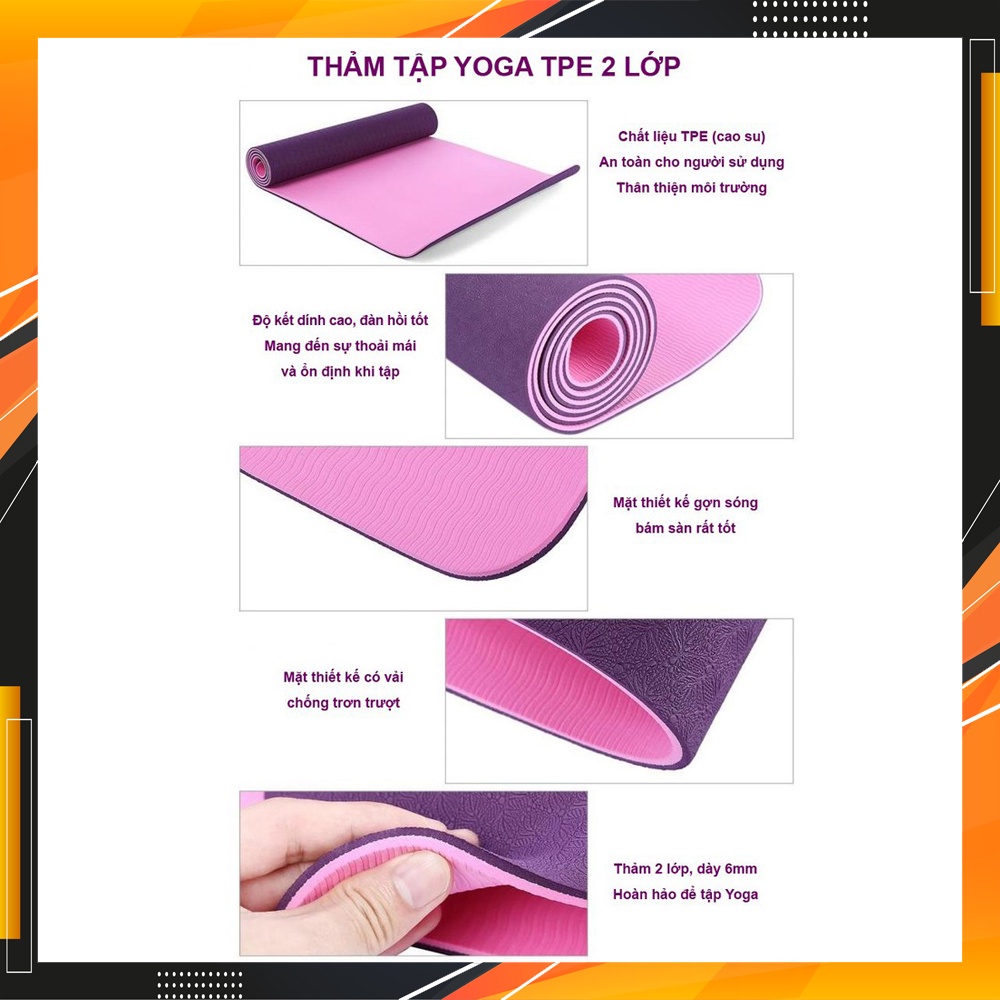 THẢM TẬP YOGA TPE 2 LỚP

Chất liệu TPE (cao su)
An toàn cho người sử dụng
Thân thiện môi trường

Độ kết dính cao, đàn hồi tốt
Mang đến sự thoải mái
và ổn định khi tập

Mặt thiết kế gợn sóng
bám sàn rất tốt

Mặt thiết kế có vải
chống trơn trượt

Thảm 2 lớp, dày 6mm
Hoàn hảo để tập Yoga