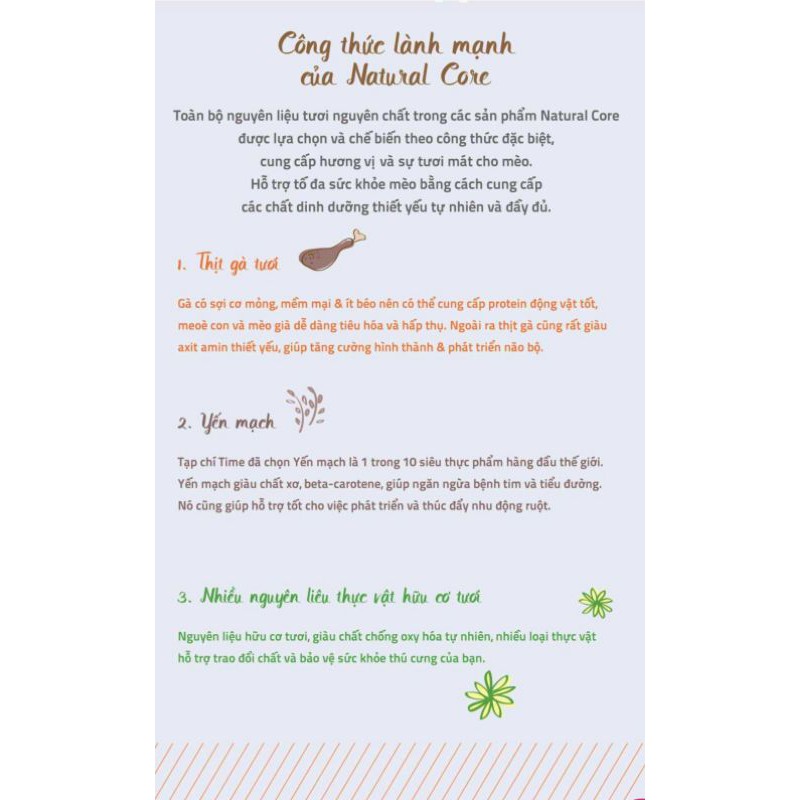 Công thức lành mạnh của Natural Core

Toàn bộ nguyên liệu tươi nguyên chất trong các sản phẩm Natural Core được lựa chọn và chế biến theo công thức đặc biệt, cung cấp hương vị và sự tươi mát cho mèo. Hỗ trợ tố đa sức khỏe mèo bằng cách cung cấp các chất dinh dưỡng thiết yếu tự nhiên và đầy đủ.

1. Thịt gà tươi

Gà có sợi cơ mỏng, mềm mại & ít béo nên có thể cung cấp protein động vật tốt, meoè con và mèo già dễ dàng tiêu hóa và hấp thụ. Ngoài ra thịt gà cũng rất giàu axit amin thiết yếu, giúp tăng cường hình thành & phát triển não bộ.

2. Yến mạch

Tạp chí Time đã chọn Yến mạch là 1 trong 10 siêu thực phẩm hàng đầu thế giới. Yến mạch giàu chất xơ, beta-carotene, giúp ngăn ngừa bệnh tim và tiểu đường. Nó cũng giúp hỗ trợ tốt cho việc phát triển và thúc đẩy nhu động ruột.

3. Nhiều nguyên liệu thực vật hữu cơ tươi

Nguyên liệu hữu cơ tươi, giàu chất chống oxy hóa tự nhiên, nhiều loại thực vật hỗ trợ trao đổi chất và bảo vệ sức khỏe thú cưng của bạn.