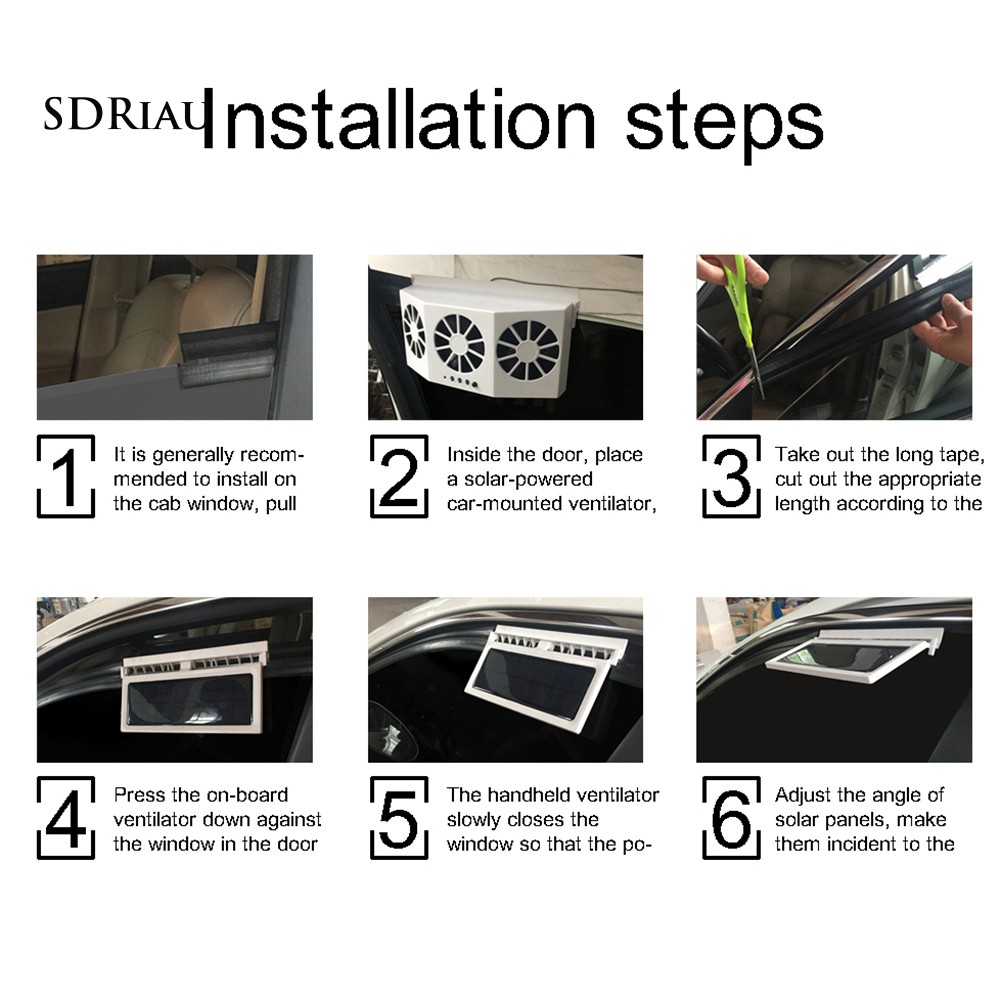 SDRIAU Installation steps

1 It is generally recommended to install on the cab window, pull

2 Inside the door, place a solar-powered car-mounted ventilator,

3 Take out the long tape, cut out the appropriate length according to the

4 Press the on-board ventilator down against the window in the door

5 The handheld ventilator slowly closes the window so that the po-

6 Adjust the angle of solar panels, make them incident to the