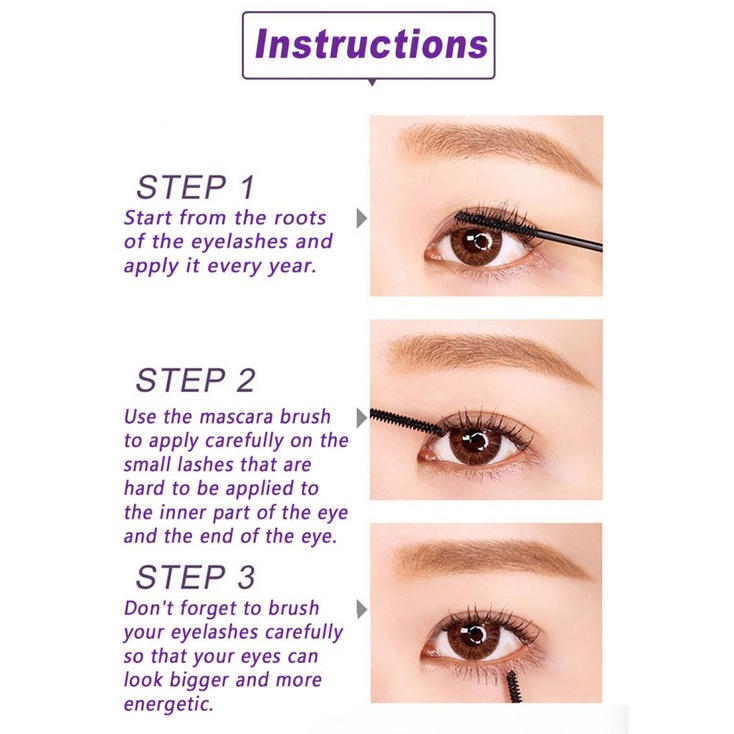 Instructions

STEP 1
Start from the roots of the eyelashes and apply it every year.

STEP 2
Use the mascara brush to apply carefully on the small lashes that are hard to be applied to the inner part of the eye and the end of the eye.

STEP 3
Don't forget to brush your eyelashes carefully so that your eyes can look bigger and more energetic.