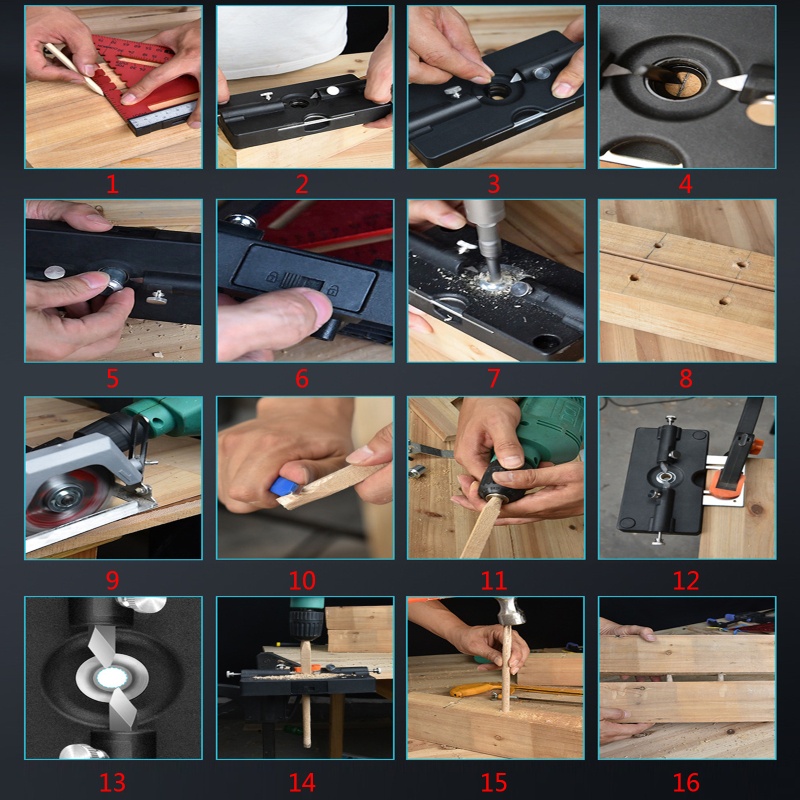 1
2
3
4
5
6
7
8
9
10
11
12
13
14
15
16