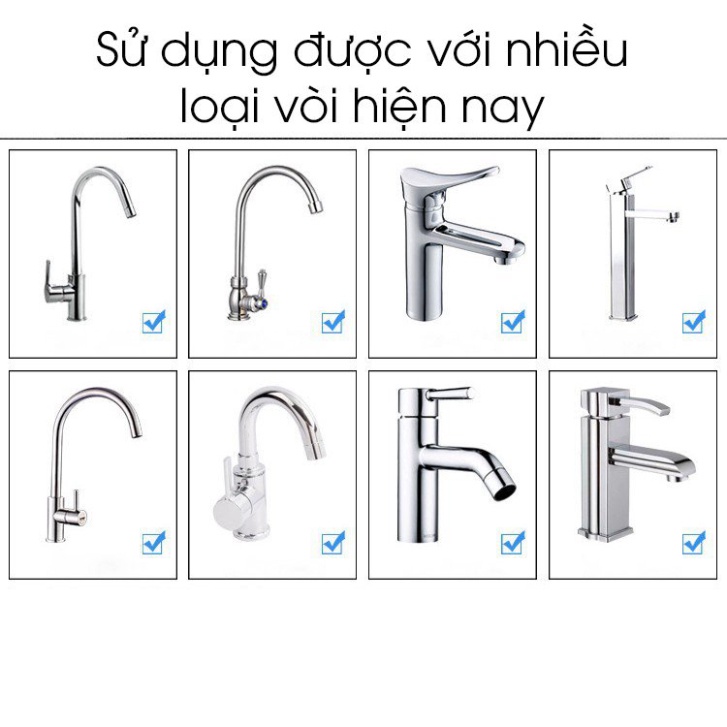 Sử dụng được với nhiều loại vòi hiện nay