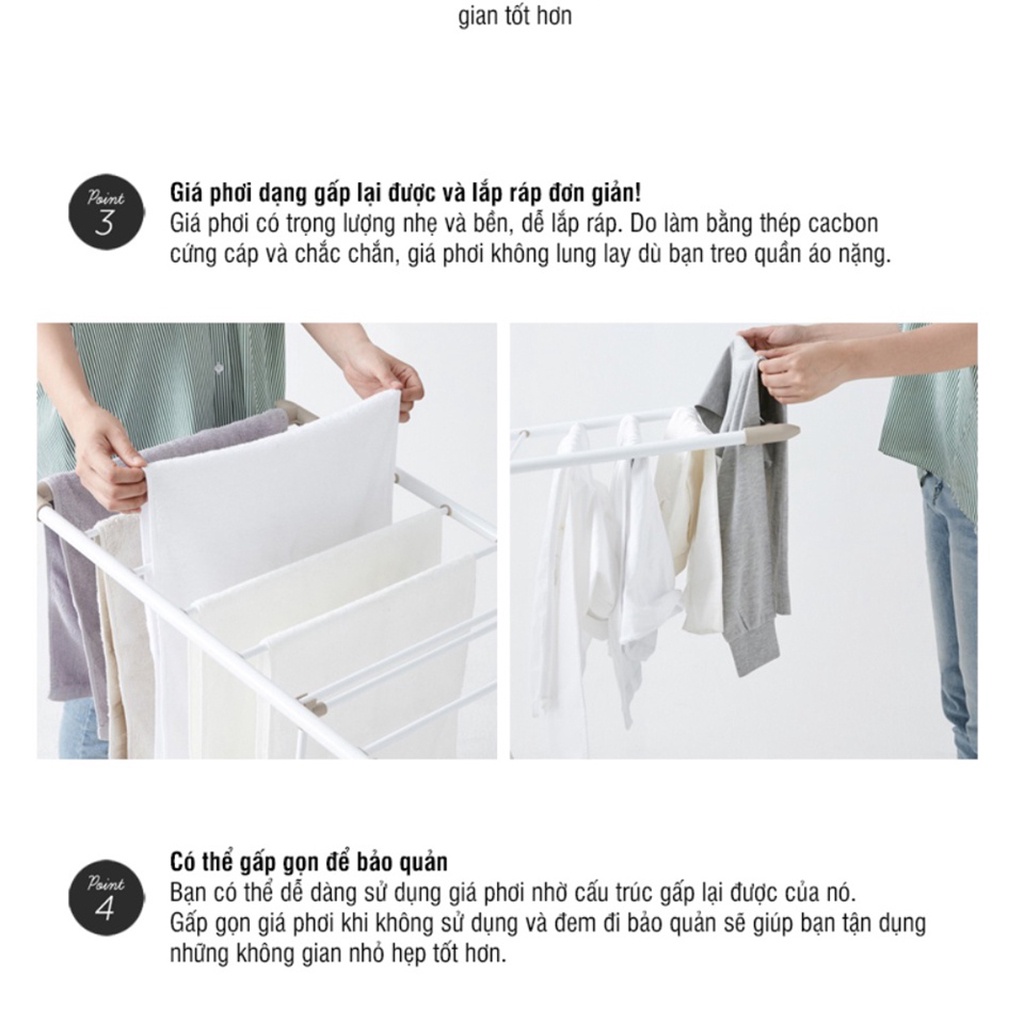 gian tốt hơn

Point
3

Giá phơi dạng gấp lại được và lắp ráp đơn giản!
Giá phơi có trọng lượng nhẹ và bền, dễ lắp ráp. Do làm bằng thép cacbon cứng cáp và chắc chắn, giá phơi không lung lay dù bạn treo quần áo nặng.

Point
4

Có thể gấp gọn để bảo quản
Bạn có thể dễ dàng sử dụng giá phơi nhờ cấu trúc gấp lại được của nó.
Gấp gọn giá phơi khi không sử dụng và đem đi bảo quản sẽ giúp bạn tận dụng những không gian nhỏ hẹp tốt hơn.