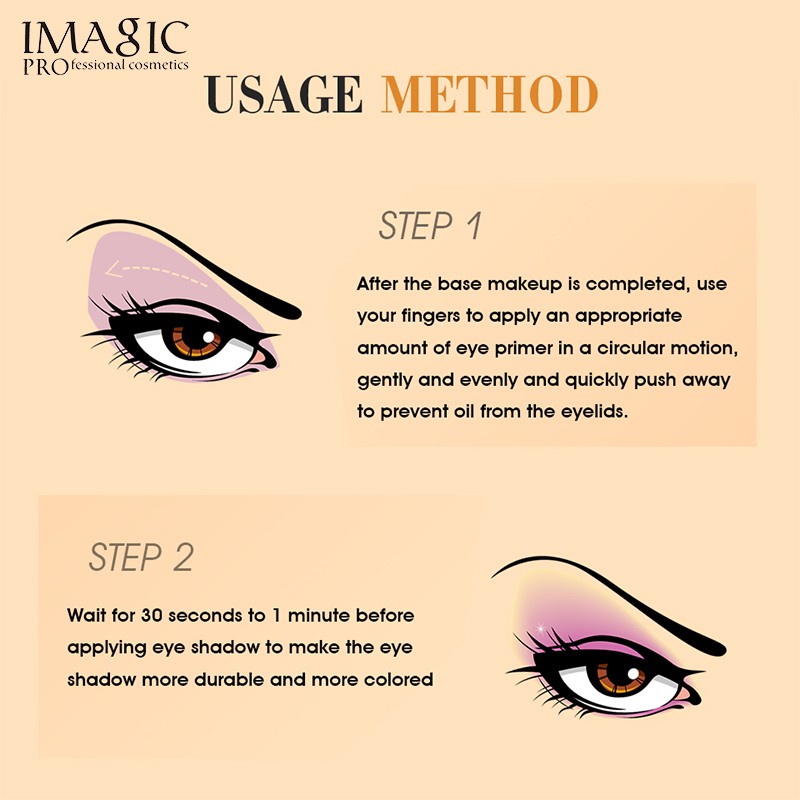 IMAGIC
PROfessional cosmetics

USAGE METHOD

STEP 1

After the base makeup is completed, use your fingers to apply an appropriate amount of eye primer in a circular motion, gently and evenly and quickly push away to prevent oil from the eyelids.

STEP 2

Wait for 30 seconds to 1 minute before applying eye shadow to make the eye shadow more durable and more colored