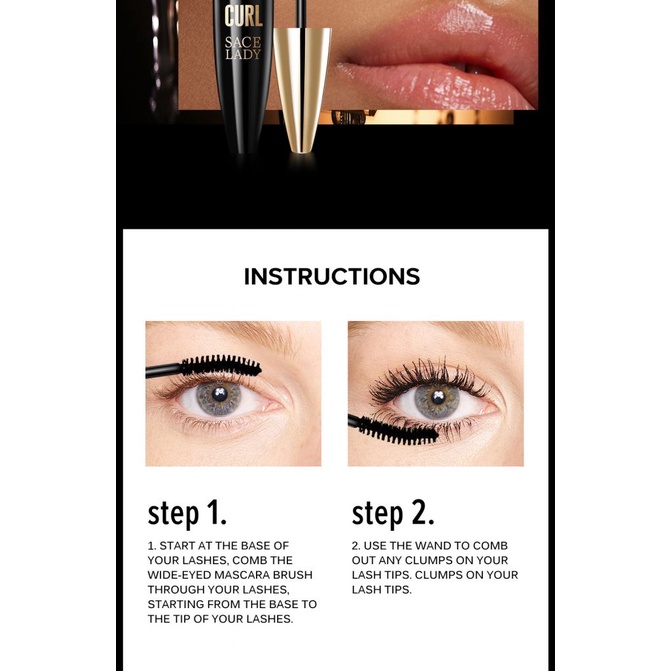 CURL
SACE LADY

INSTRUCTIONS

step 1.

1. START AT THE BASE OF YOUR LASHES, COMB THE WIDE-EYED MASCARA BRUSH THROUGH YOUR LASHES, STARTING FROM THE BASE TO THE TIP OF YOUR LASHES.

step 2.

2. USE THE WAND TO COMB OUT ANY CLUMPS ON YOUR LASH TIPS. CLUMPS ON YOUR LASH TIPS.