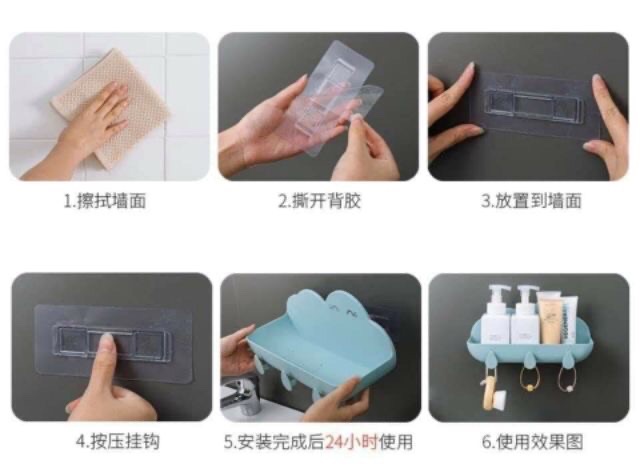 1.擦拭墙面

2.撕开背胶

3.放置到墙面

4.按压挂钩

5.安装完成后24小时使用

6.使用效果图