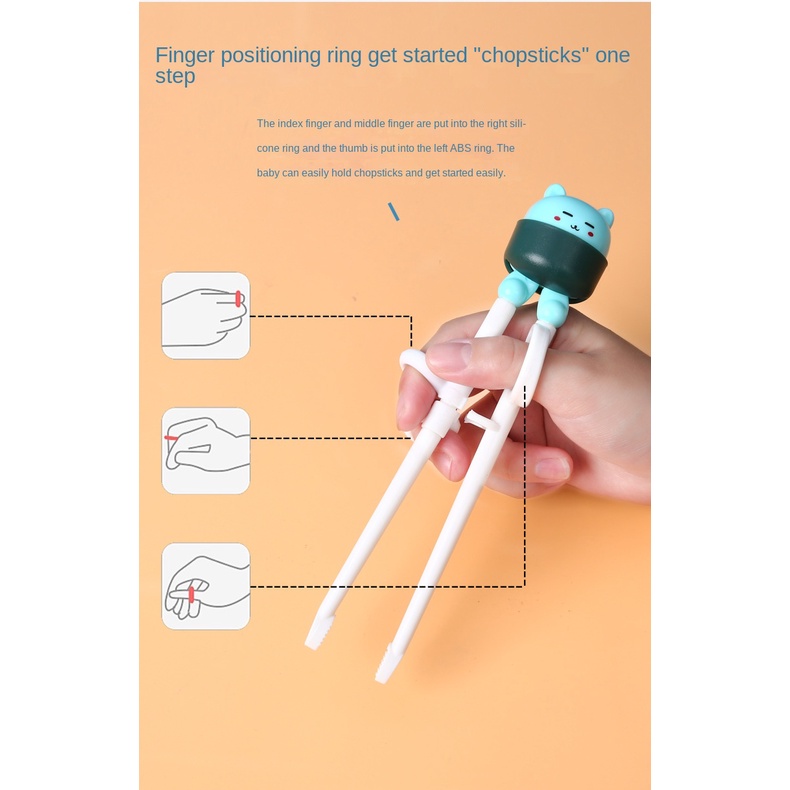 Finger positioning ring get started "chopsticks" one step

The index finger and middle finger are put into the right silicone ring and the thumb is put into the left ABS ring. The baby can easily hold chopsticks and get started easily.