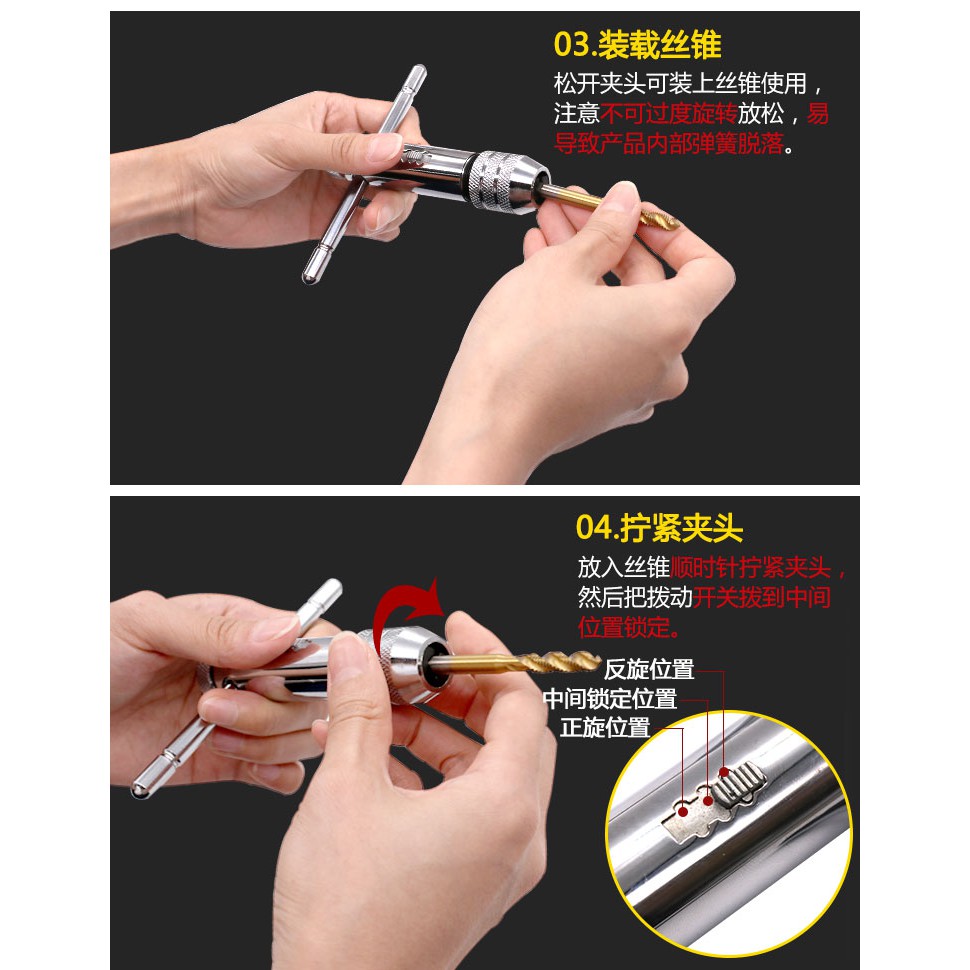 03.装载丝锥

松开夹头可装上丝锥使用，注意不可过度旋转放松，易导致产品内部弹簧脱落。

04.拧紧夹头

放入丝锥顺时针拧紧夹头，然后把拨动开关拨到中间位置锁定。

反旋位置
中间锁定位置
正旋位置