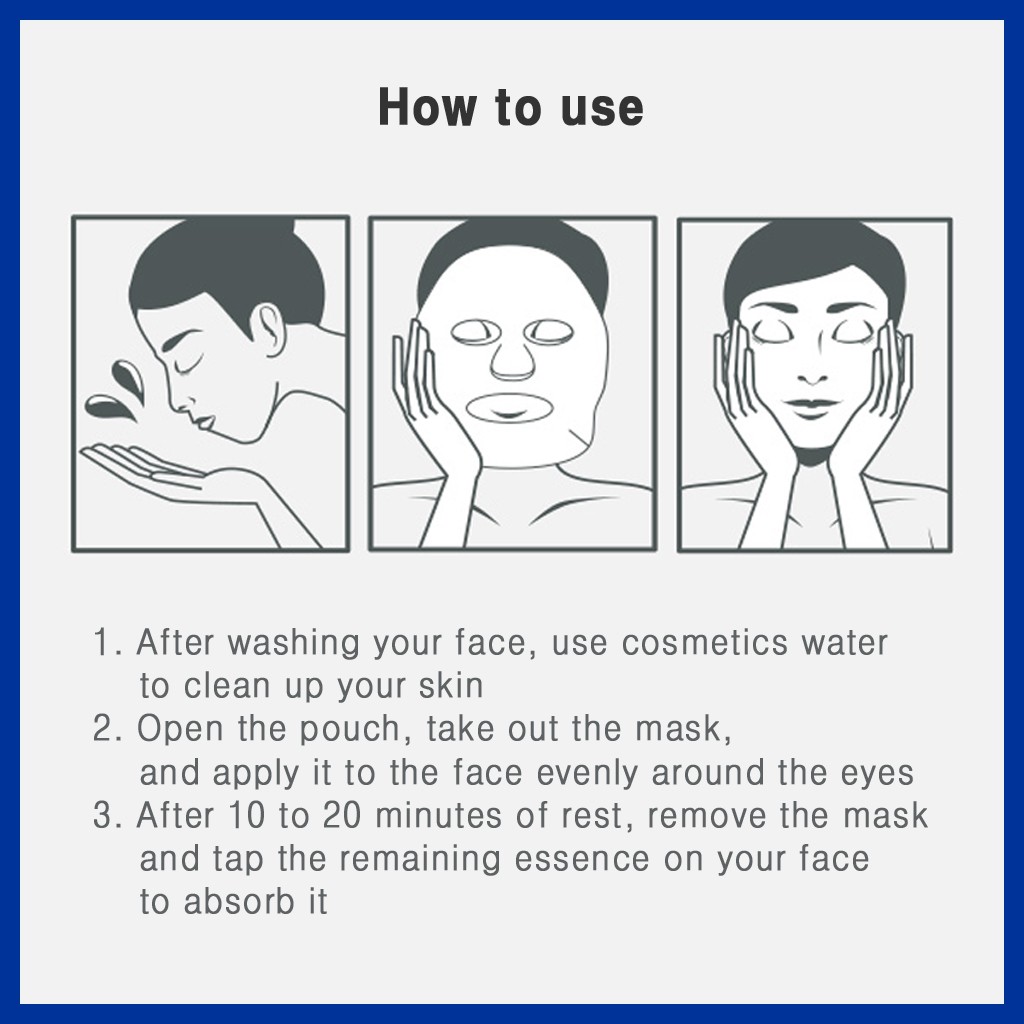 How to use

1. After washing your face, use cosmetics water to clean up your skin
2. Open the pouch, take out the mask, and apply it to the face evenly around the eyes
3. After 10 to 20 minutes of rest, remove the mask and tap the remaining essence on your face to absorb it