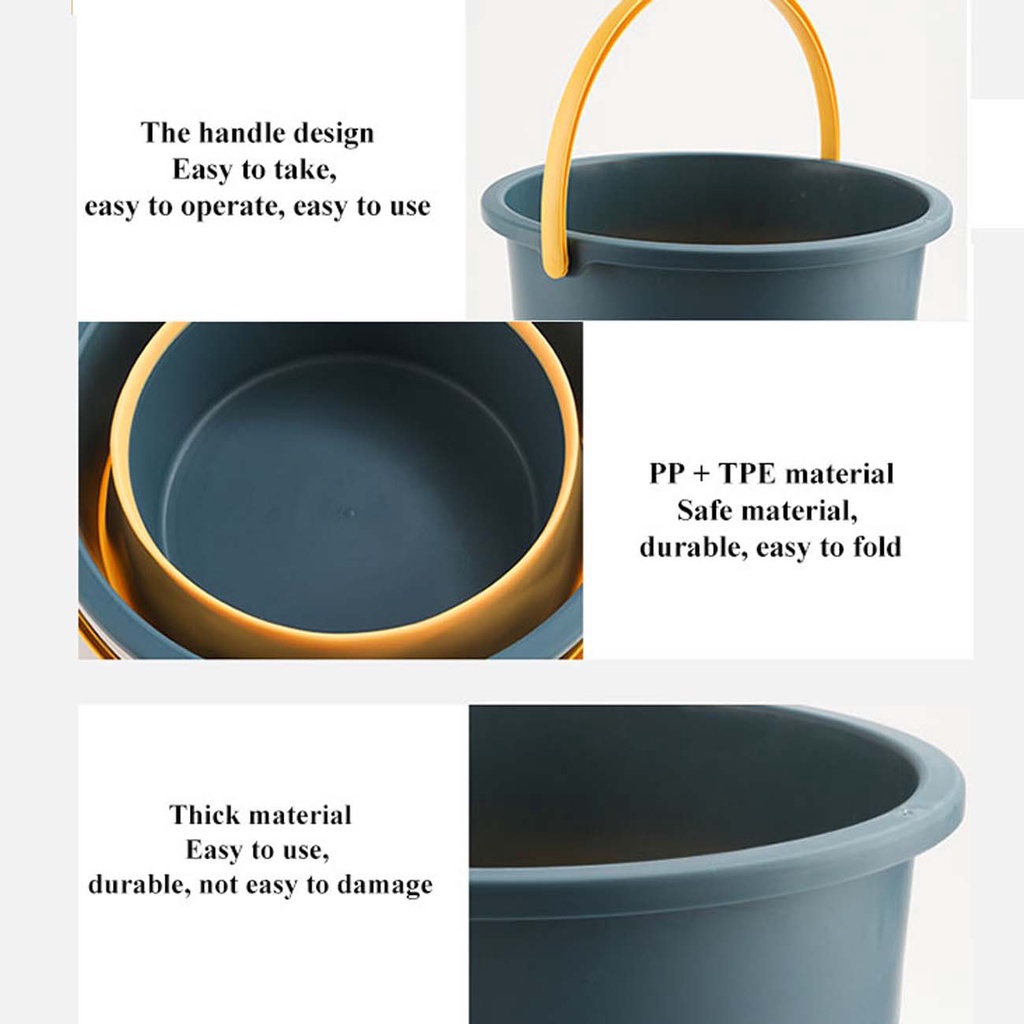 The handle design
Easy to take,
easy to operate, easy to use

PP + TPE material
Safe material,
durable, easy to fold

Thick material
Easy to use,
durable, not easy to damage