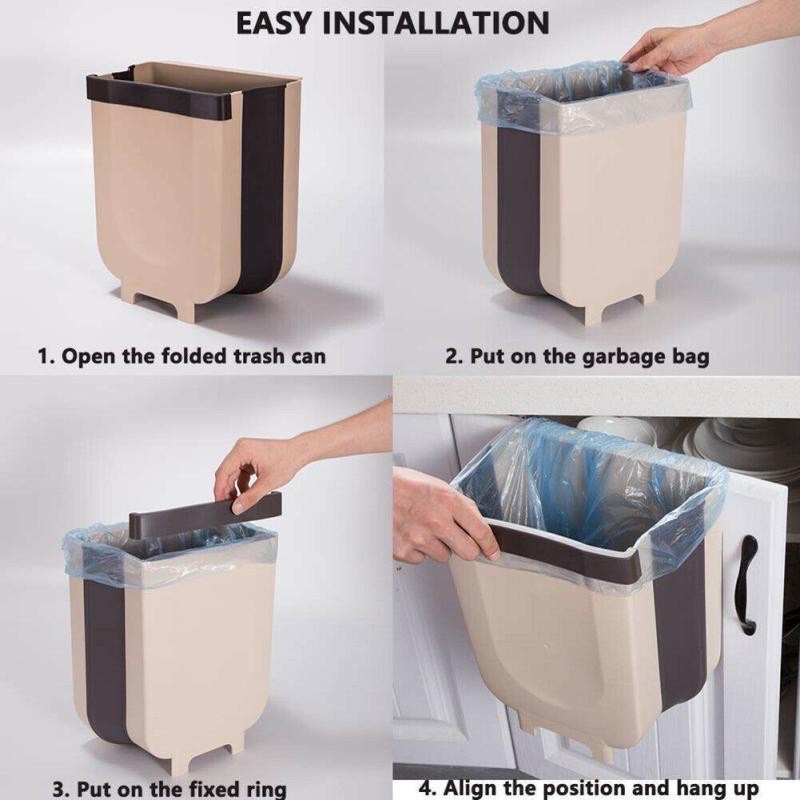 EASY INSTALLATION

1. Open the folded trash can

2. Put on the garbage bag

3. Put on the fixed ring

4. Align the position and hang up