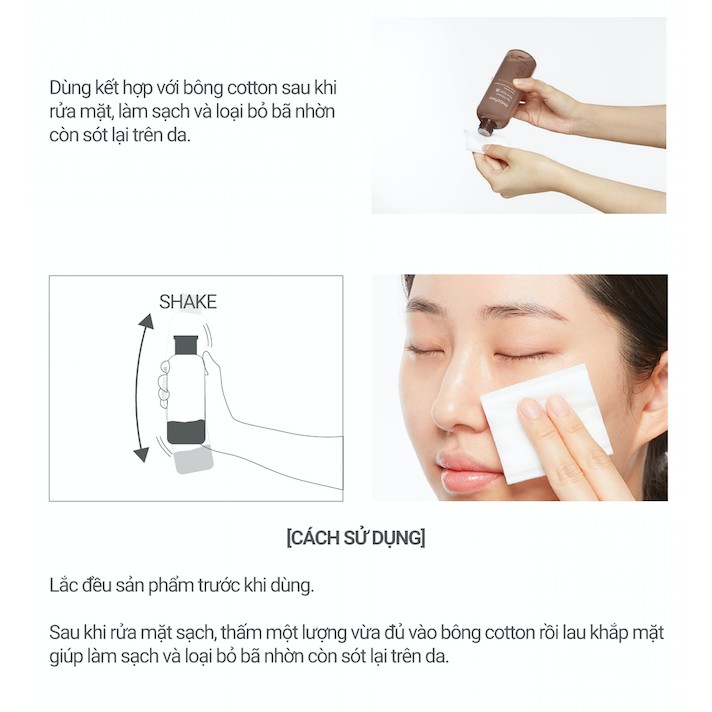 Dùng kết hợp với bông cotton sau khi rửa mặt, làm sạch và loại bỏ bã nhờn còn sót lại trên da.

SHAKE

[CÁCH SỬ DỤNG]

Lắc đều sản phẩm trước khi dùng.

Sau khi rửa mặt sạch, thấm một lượng vừa đủ vào bông cotton rồi lau khắp mặt giúp làm sạch và loại bỏ bã nhờn còn sót lại trên da.