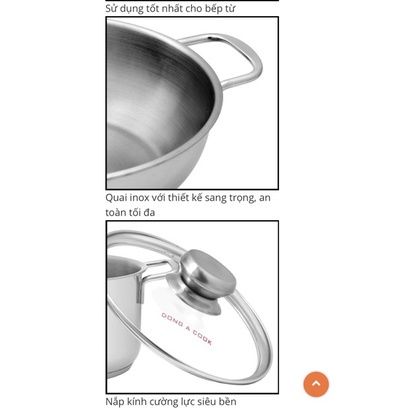 Sử dụng tốt nhất cho bếp từ

Quai inox với thiết kế sang trọng, an toàn tối đa

DONG A COOK

Nắp kính cường lực siêu bền