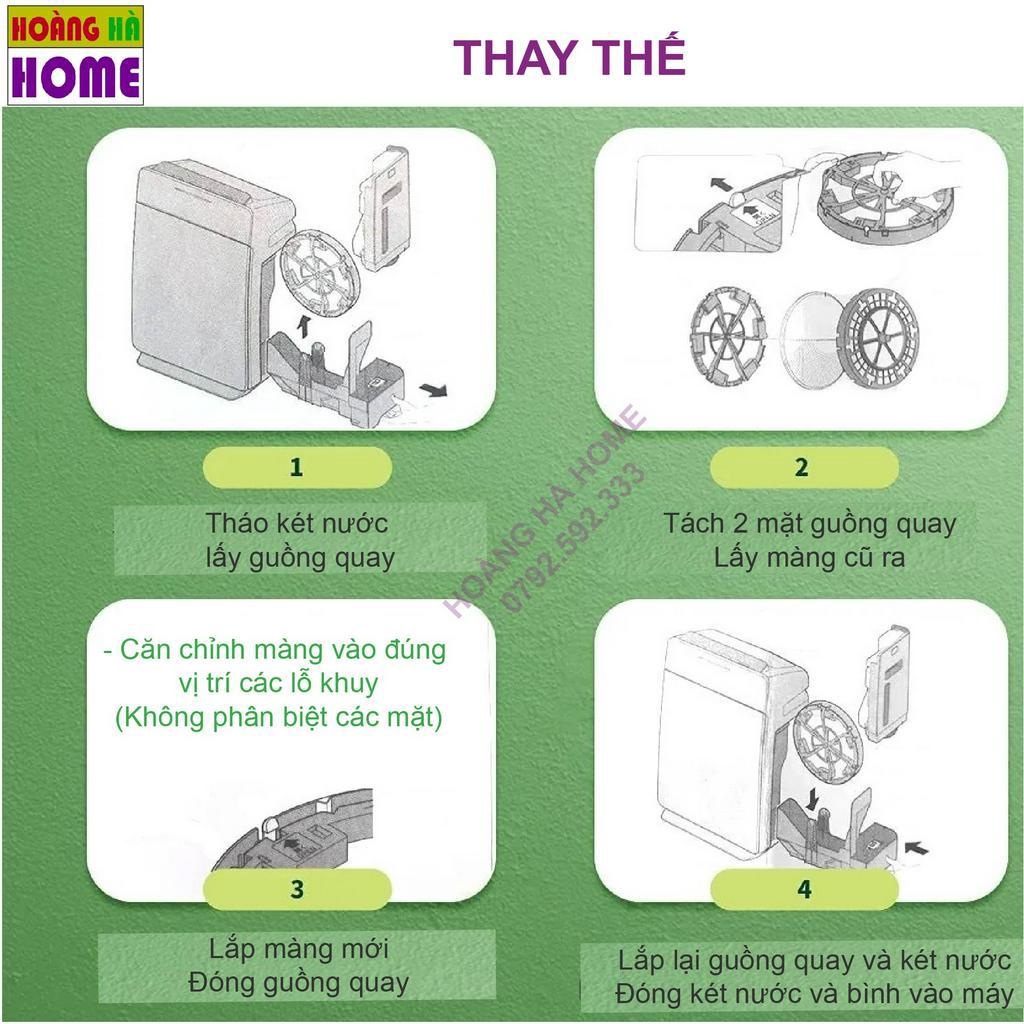 HOÀNG HÀ
HOME

THAY THẾ

1

Tháo két nước
lấy guồng quay

2

Tách 2 mặt guồng quay
Lấy màng cũ ra

HOÀNG HÀ HOME
0792.592.333

- Căn chỉnh màng vào đúng vị trí các lỗ khuy
(Không phân biệt các mặt)

3

Lắp màng mới
Đóng guồng quay

4

Lắp lại guồng quay và két nước
Đóng két nước và bình vào máy