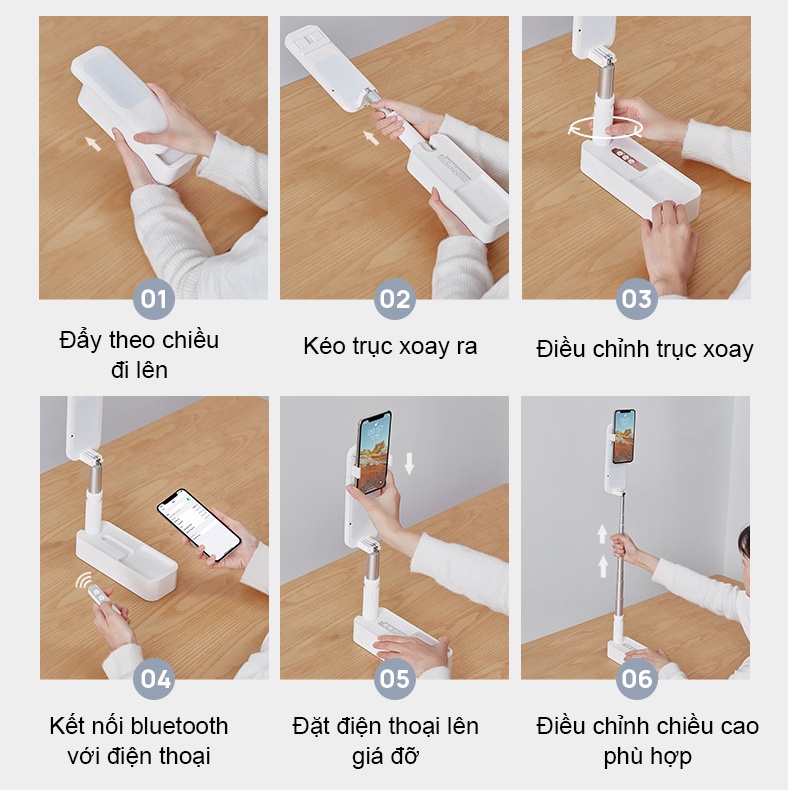 01

Đẩy theo chiều đi lên

02

Kéo trục xoay ra

03

Điều chỉnh trục xoay

04

Kết nối bluetooth với điện thoại

05

Đặt điện thoại lên giá đỡ

06

Điều chỉnh chiều cao phù hợp