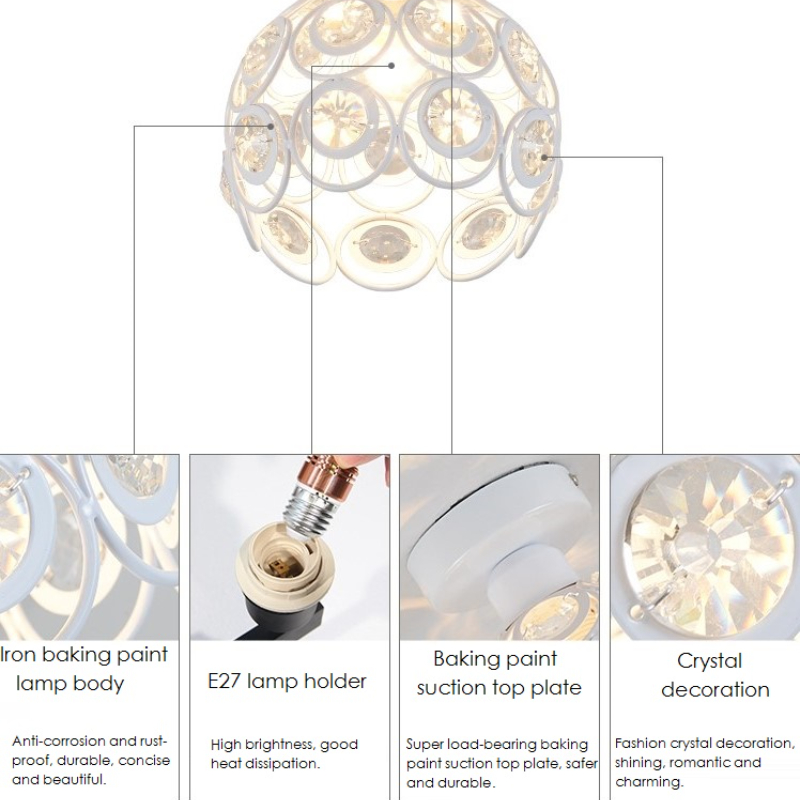 Iron baking paint lamp body

Anti-corrosion and rust-proof, durable, concise and beautiful.

E27 lamp holder

High brightness, good heat dissipation.

Baking paint suction top plate

Super load-bearing baking paint suction top plate, safer and durable.

Crystal decoration

Fashion crystal decoration, shining, romantic and charming.