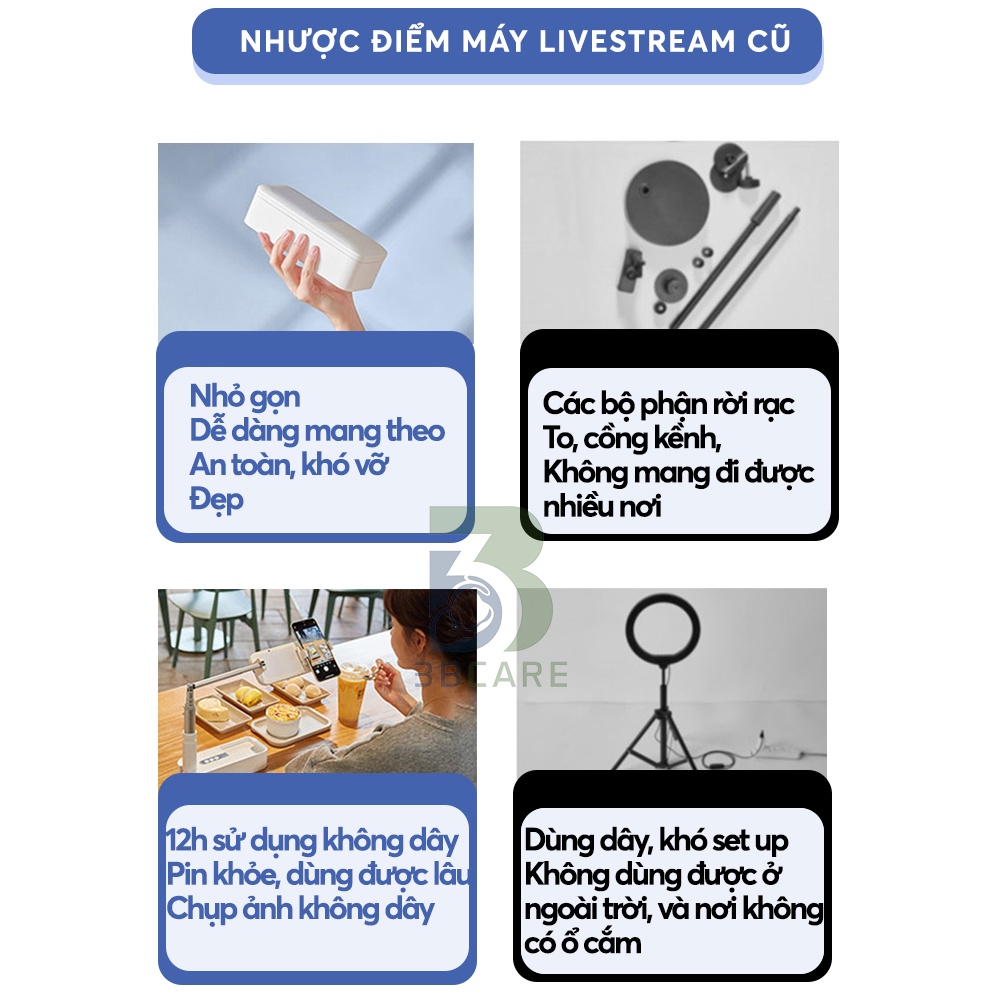 NHƯỢC ĐIỂM MÁY LIVESTREAM CŨ

Nhỏ gọn
Dễ dàng mang theo
An toàn, khó vỡ
Đẹp

Các bộ phận rời rạc
To, cồng kềnh,
Không mang đi được nhiều nơi

3BCARE

12h sử dụng không dây
Pin khỏe, dùng được lâu
Chụp ảnh không dây

Dùng dây, khó set up
Không dùng được ở ngoài trời, và nơi không có ổ cắm