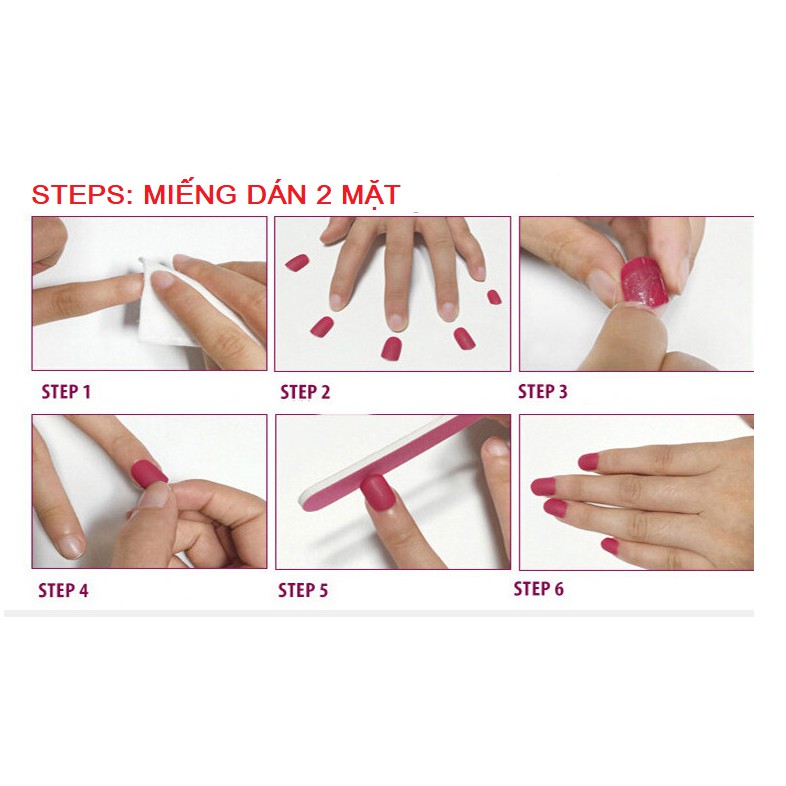 STEPS: MIẾNG DÁN 2 MẶT

STEP 1

STEP 2

STEP 3

STEP 4

STEP 5

STEP 6