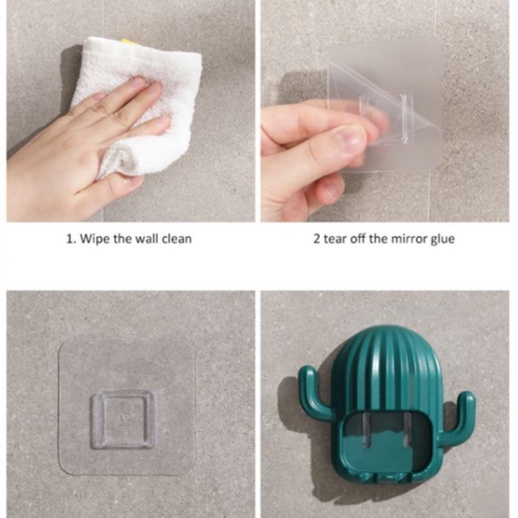 1. Wipe the wall clean

2 tear off the mirror glue