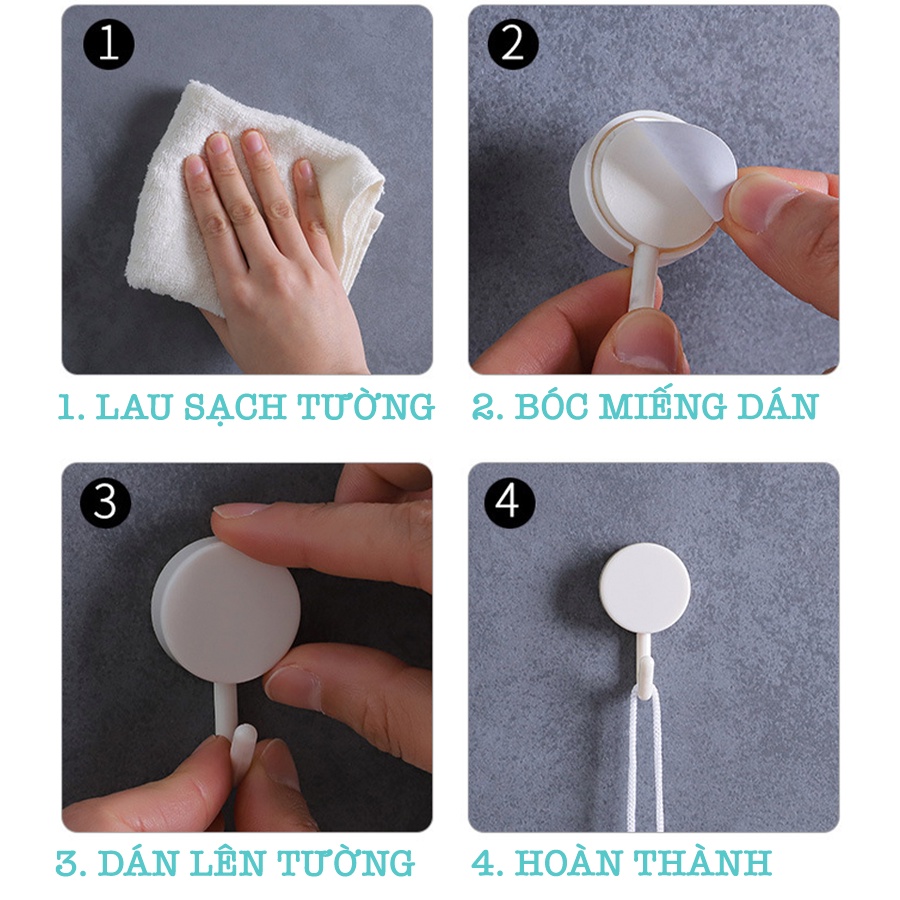 1

1. LAU SẠCH TƯỜNG

2

2. BÓC MIẾNG DÁN

3

3. DÁN LÊN TƯỜNG

4

4. HOÀN THÀNH