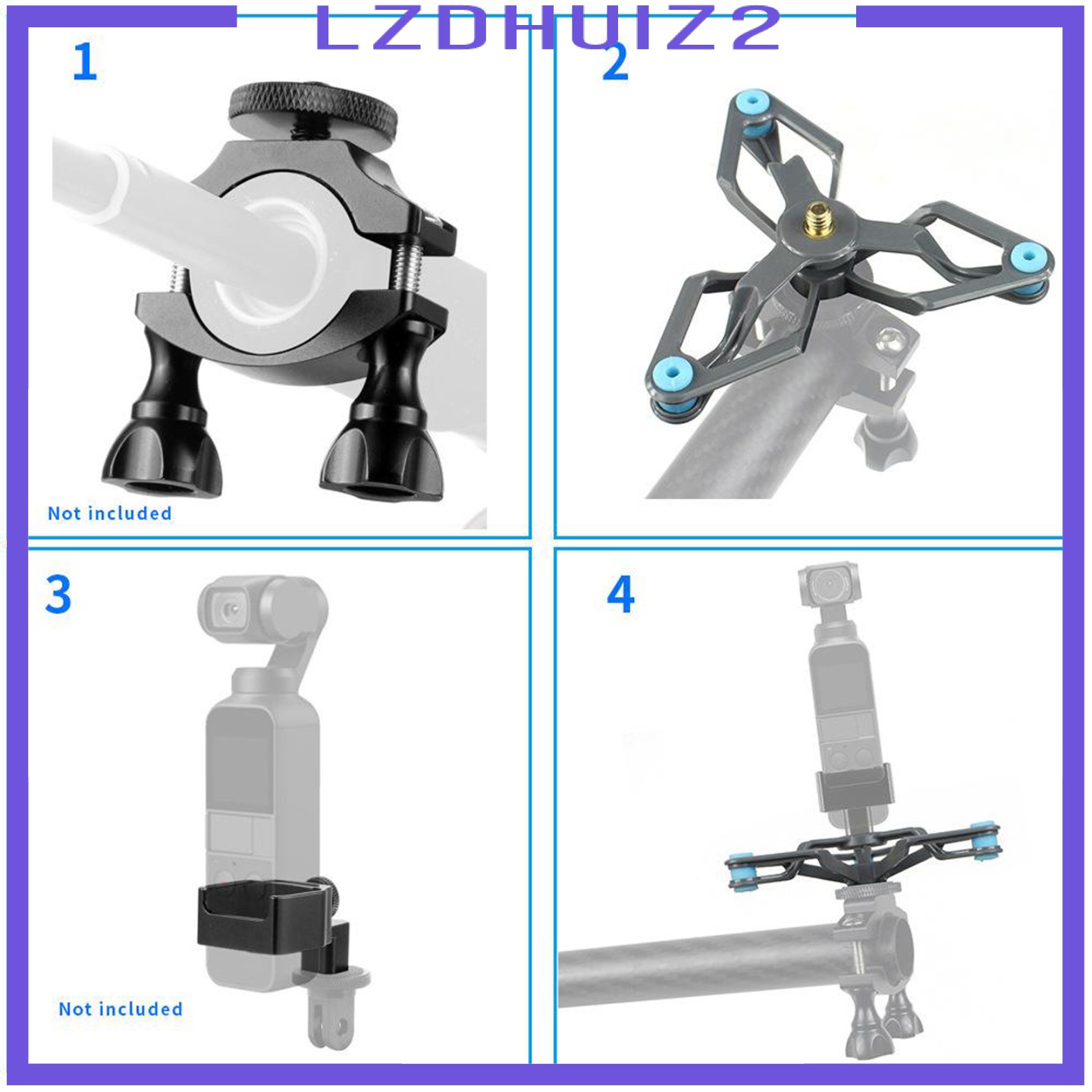 LZDHUIZ2

1

Not included

2

3

Not included

4