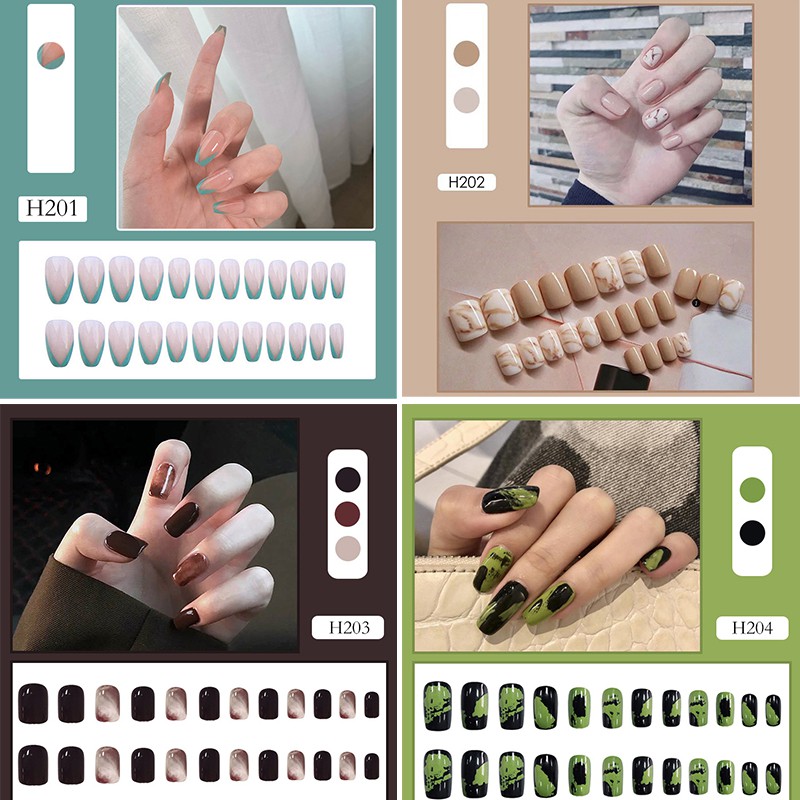 H201

H202

H203

H204