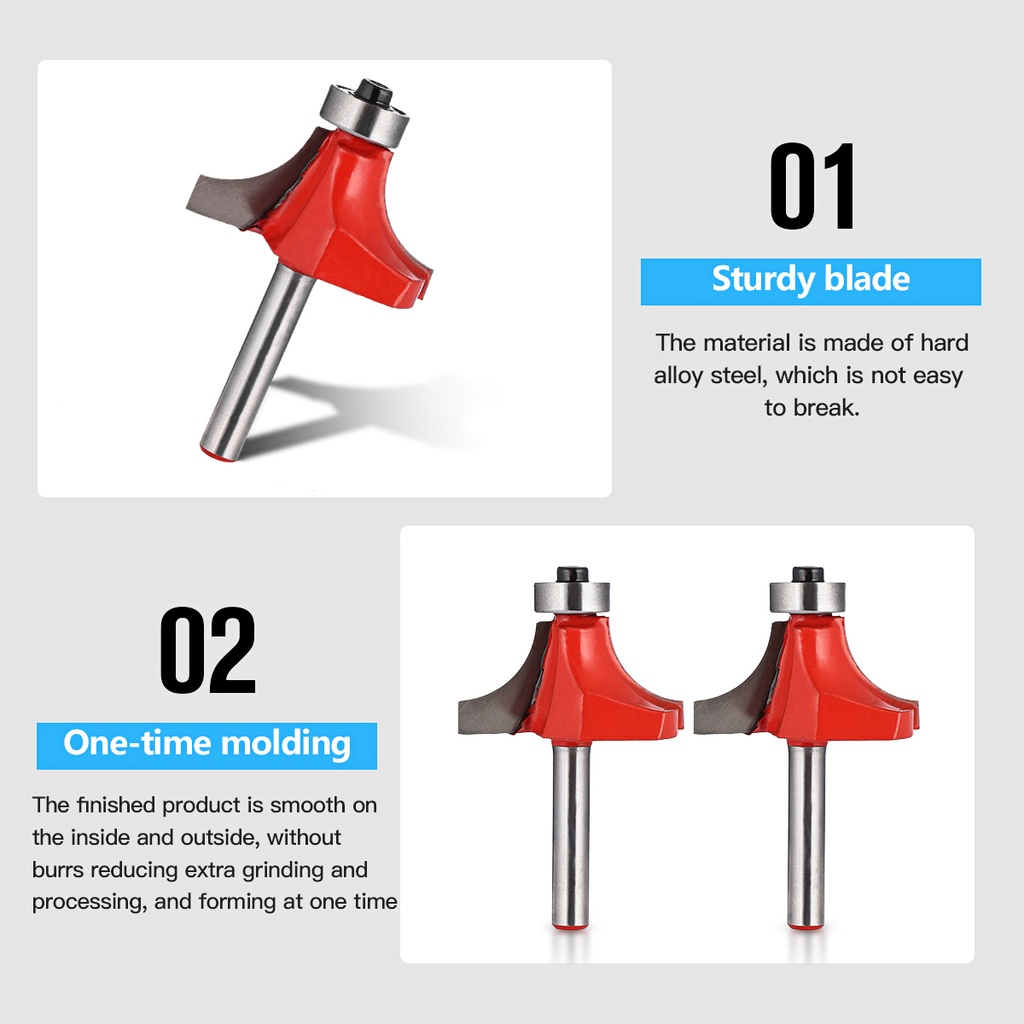 01

Sturdy blade

The material is made of hard alloy steel, which is not easy to break.

02

One-time molding

The finished product is smooth on the inside and outside, without burrs reducing extra grinding and processing, and forming at one time