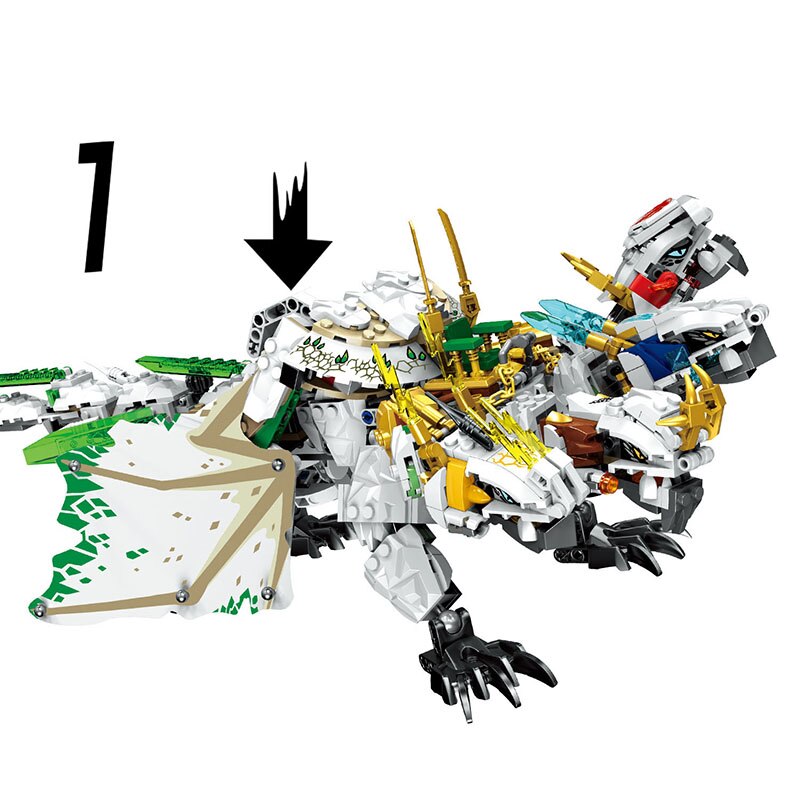 1