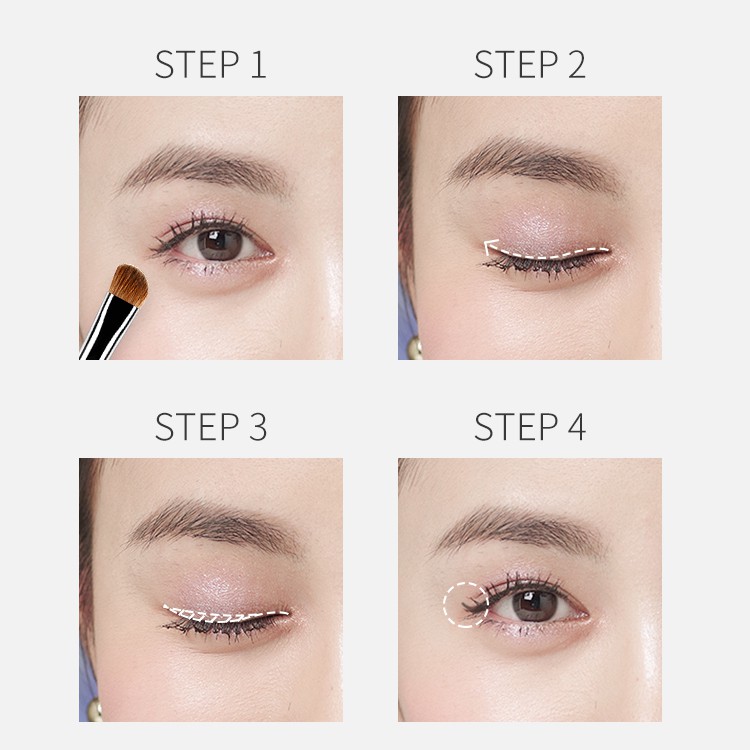 STEP 1

STEP 2

STEP 3

STEP 4