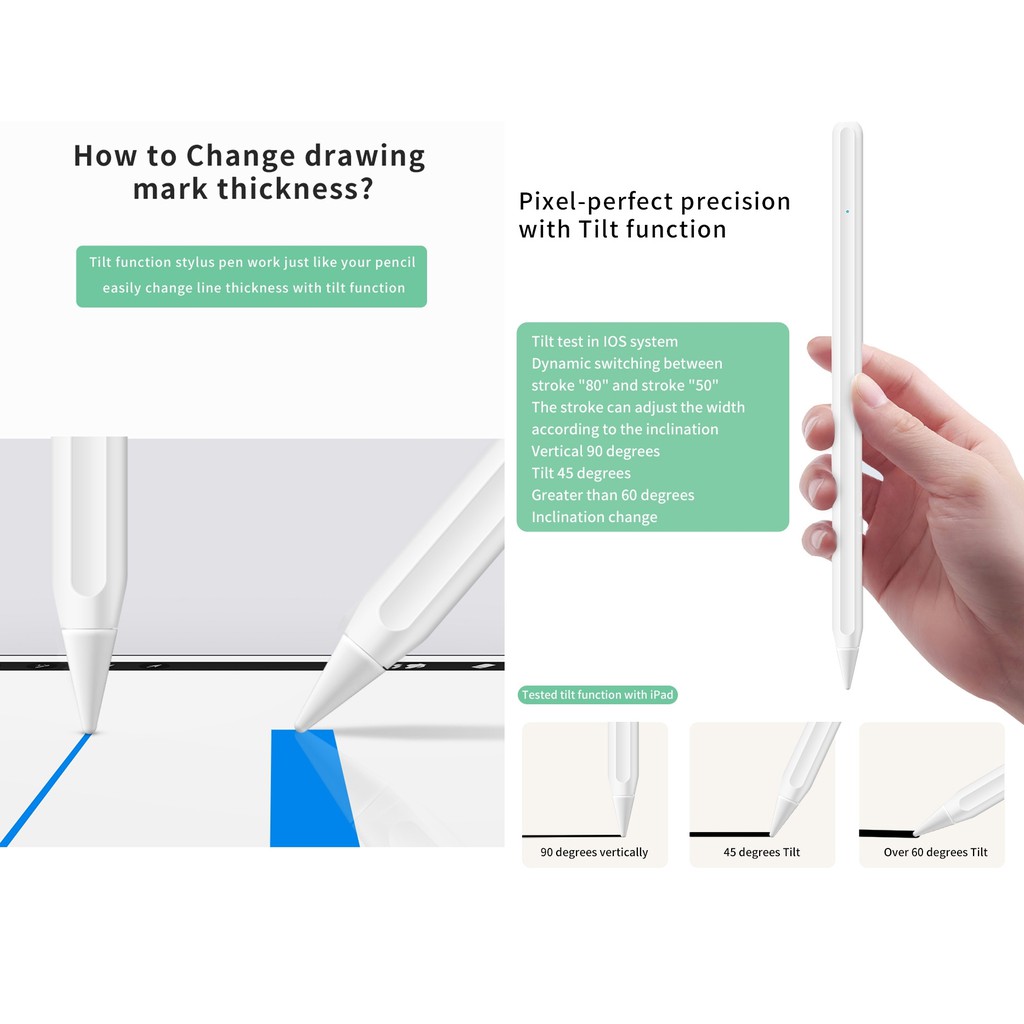 How to Change drawing mark thickness?

Tilt function stylus pen work just like your pencil easily change line thickness with tilt function

Pixel-perfect precision with Tilt function

Tilt test in IOS system
Dynamic switching between stroke "80" and stroke "50"
The stroke can adjust the width according to the inclination
Vertical 90 degrees
Tilt 45 degrees
Greater than 60 degrees
Inclination change

Tested tilt function with iPad

90 degrees vertically

45 degrees Tilt

Over 60 degrees Tilt