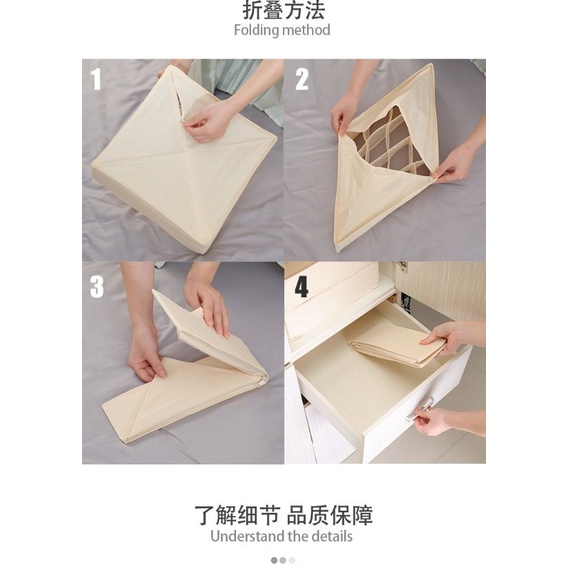 折叠方法
Folding method

1

2

3

4

了解细节 品质保障
Understand the details