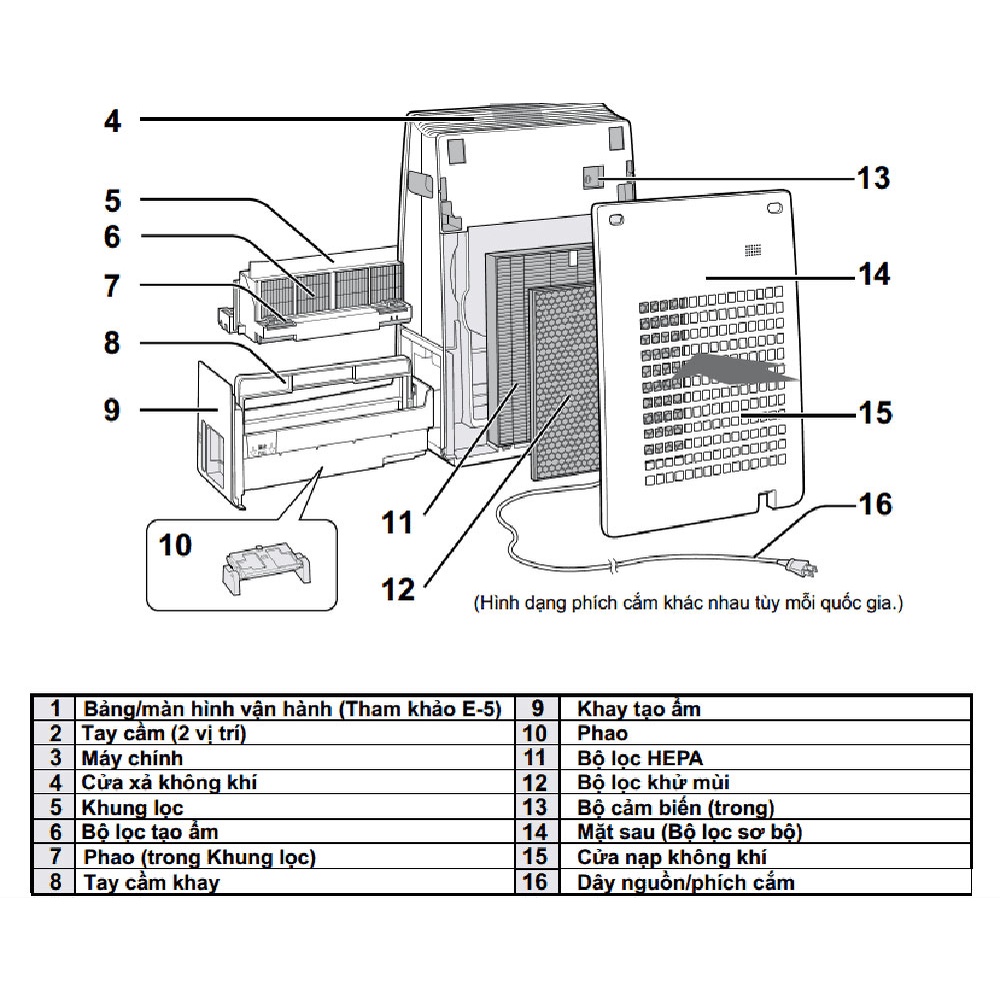 4

5

6

7

8

9

10

11

12

13

14

15

16

(Hình dạng phích cắm khác nhau tùy mỗi quốc gia.)

| 1 | Bảng/màn hình vận hành (Tham khảo E-5) | 9 | Khay tạo ẩm |
|---|---|---|---|
| 2 | Tay cầm (2 vị trí) | 10 | Phao |
| 3 | Máy chính | 11 | Bộ lọc HEPA |
| 4 | Cửa xả không khí | 12 | Bộ lọc khử mùi |
| 5 | Khung lọc | 13 | Bộ cảm biến (trong) |
| 6 | Bộ lọc tạo ẩm | 14 | Mặt sau (Bộ lọc sơ bộ) |
| 7 | Phao (trong Khung lọc) | 15 | Cửa nạp không khí |
| 8 | Tay cầm khay | 16 | Dây nguồn/phích cắm |