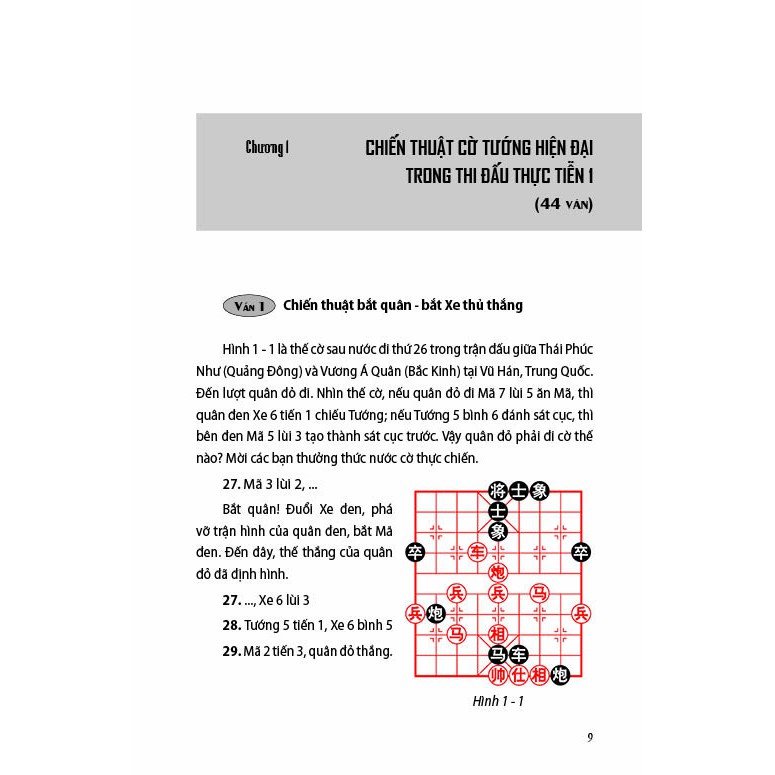 Chương I

CHIẾN THUẬT CỜ TƯỚNG HIỆN ĐẠI TRONG THI ĐẤU THỰC TIỄN 1

(44 VÁN)

VÁN 1 Chiến thuật bắt quân - bắt Xe thủ thắng

Hình 1 - 1 là thế cờ sau nước đi thứ 26 trong trận đấu giữa Thái Phúc Như (Quảng Đông) và Vương Á Quân (Bắc Kinh) tại Vũ Hán, Trung Quốc. Đến lượt quân đỏ đi. Nhìn thế cờ, nếu quân đỏ đi Mã 7 lùi 5 ăn Mã, thì quân đen Xe 6 tiến 1 chiếu Tướng; nếu Tướng 5 bình 6 đánh sát cục, thì bên đen Mã 5 lùi 3 tạo thành sát cục trước. Vậy quân đỏ phải đi cờ thế nào? Mời các bạn thưởng thức nước cờ thực chiến.

27. Mã 3 lùi 2, ...

Bắt quân! Đuổi Xe đen, phá vỡ trận hình của quân đen, bắt Mã đen. Đến đây, thế thắng của quân đỏ đã định hình.

27. ..., Xe 6 lùi 3

28. Tướng 5 tiến 1, Xe 6 bình 5

29. Mã 2 tiến 3, quân đỏ thắng.

将 士 象 士 象 卒 车 卒 炮 兵 兵 马 兵 炮 兵 马 相 马 车 帅 仕 相 炮

Hình 1 - 1

9