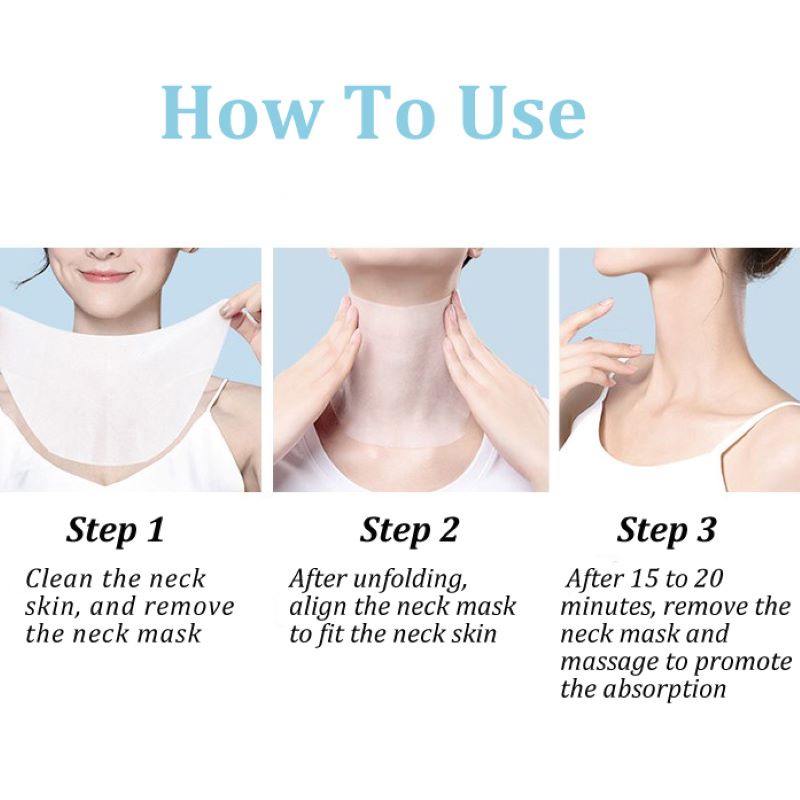 How To Use

Step 1

Clean the neck skin, and remove the neck mask

Step 2

After unfolding, align the neck mask to fit the neck skin

Step 3

After 15 to 20 minutes, remove the neck mask and massage to promote the absorption