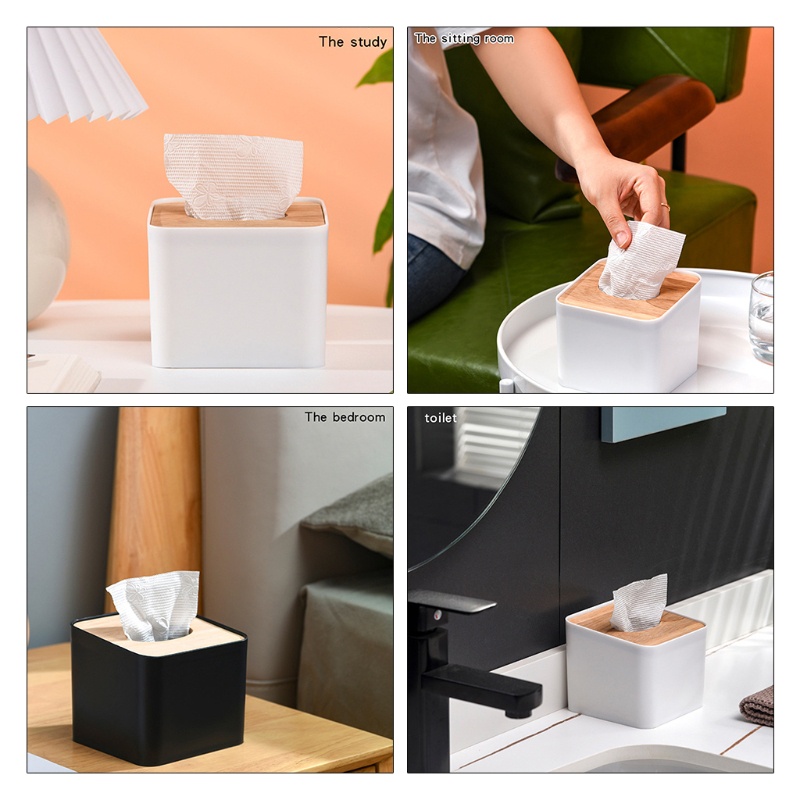 The study

The sitting room

The bedroom

toilet