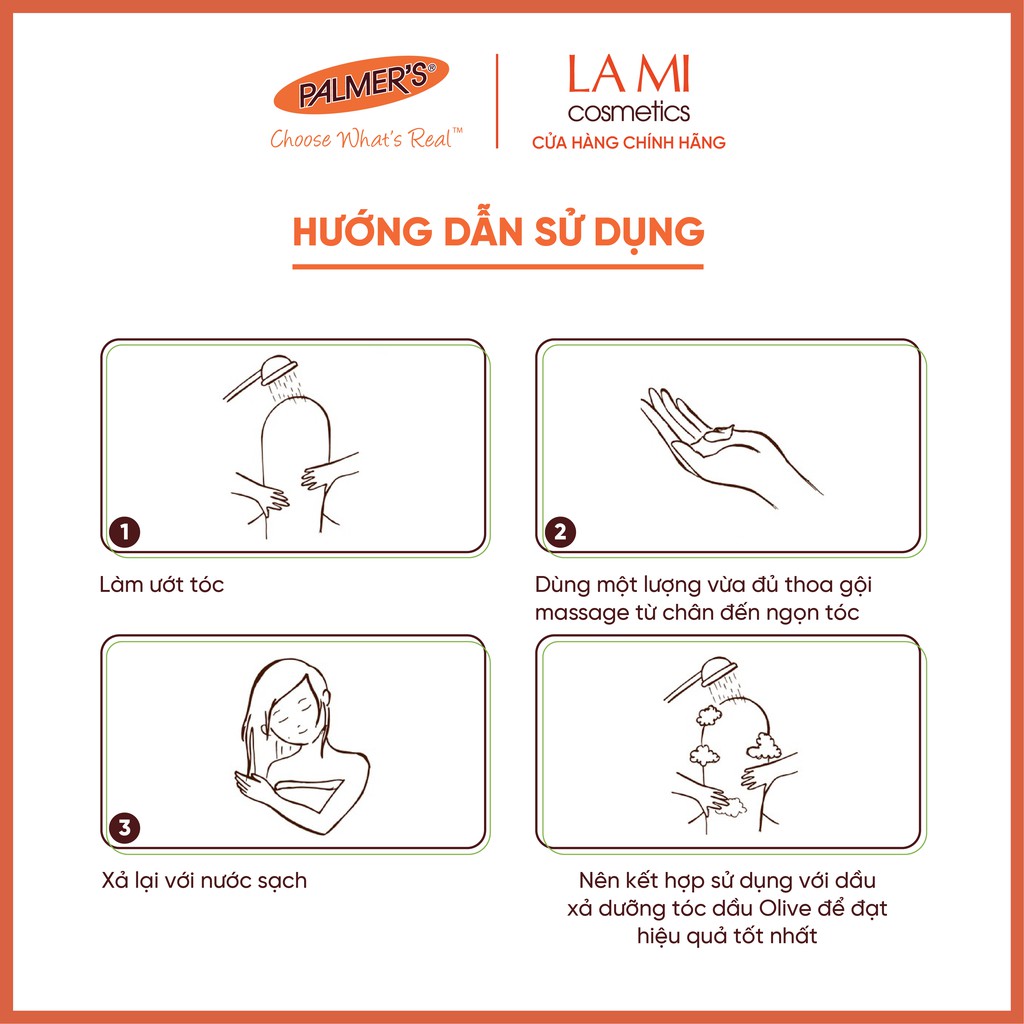 PALMER'S®
Choose What's Real™

LA MI
cosmetics
CỬA HÀNG CHÍNH HÃNG

HƯỚNG DẪN SỬ DỤNG

1

Làm ướt tóc

2

Dùng một lượng vừa đủ thoa gội massage từ chân đến ngọn tóc

3

Xả lại với nước sạch

Nên kết hợp sử dụng với dầu xả dưỡng tóc dầu Olive để đạt hiệu quả tốt nhất